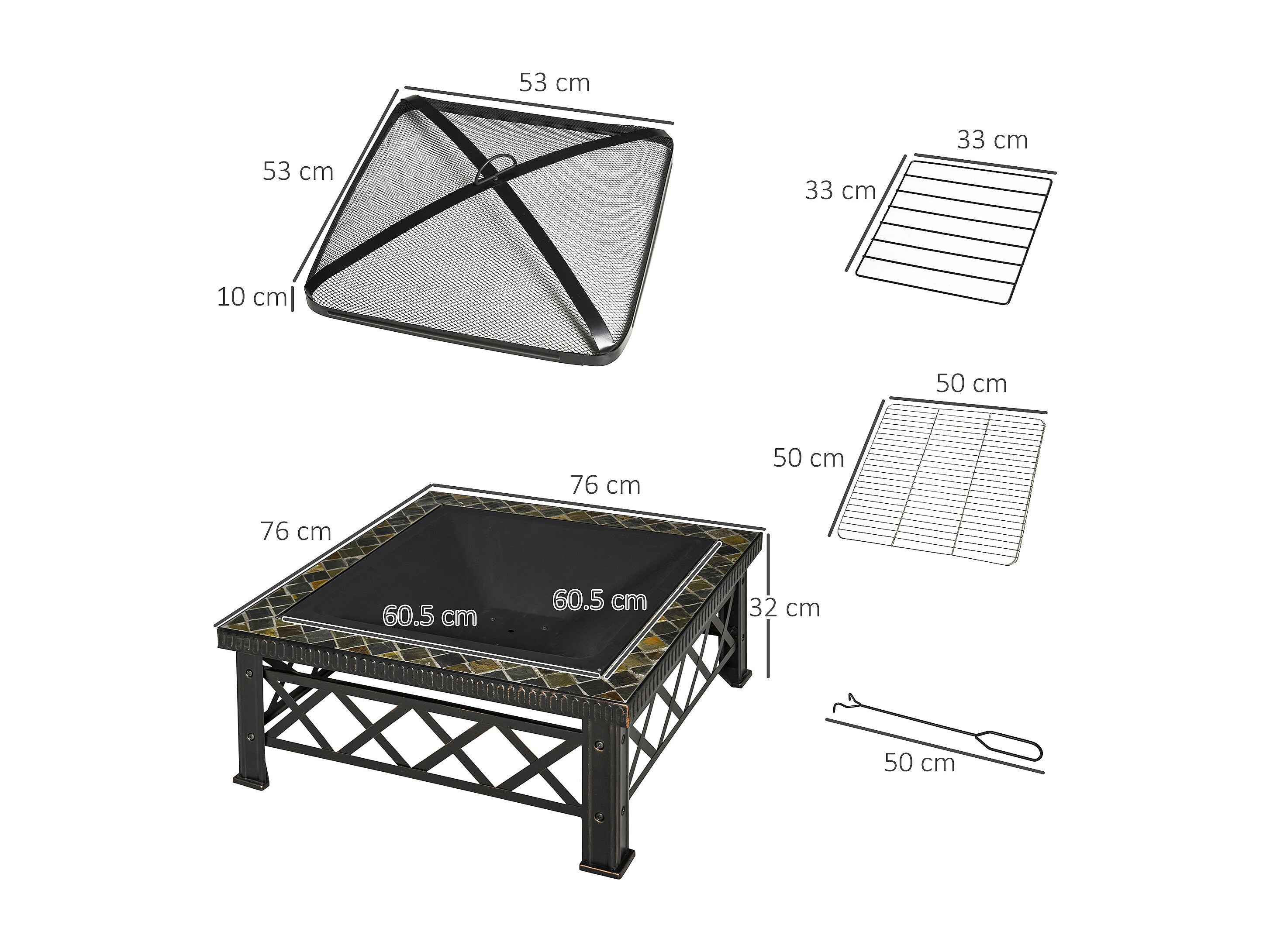 53 cm
53 cm
10 cm
33 cm
33 cm
50 cm
50 cm
76 cm
76 cm
60.5 cm
60.5 cm
32 cm
50 cm