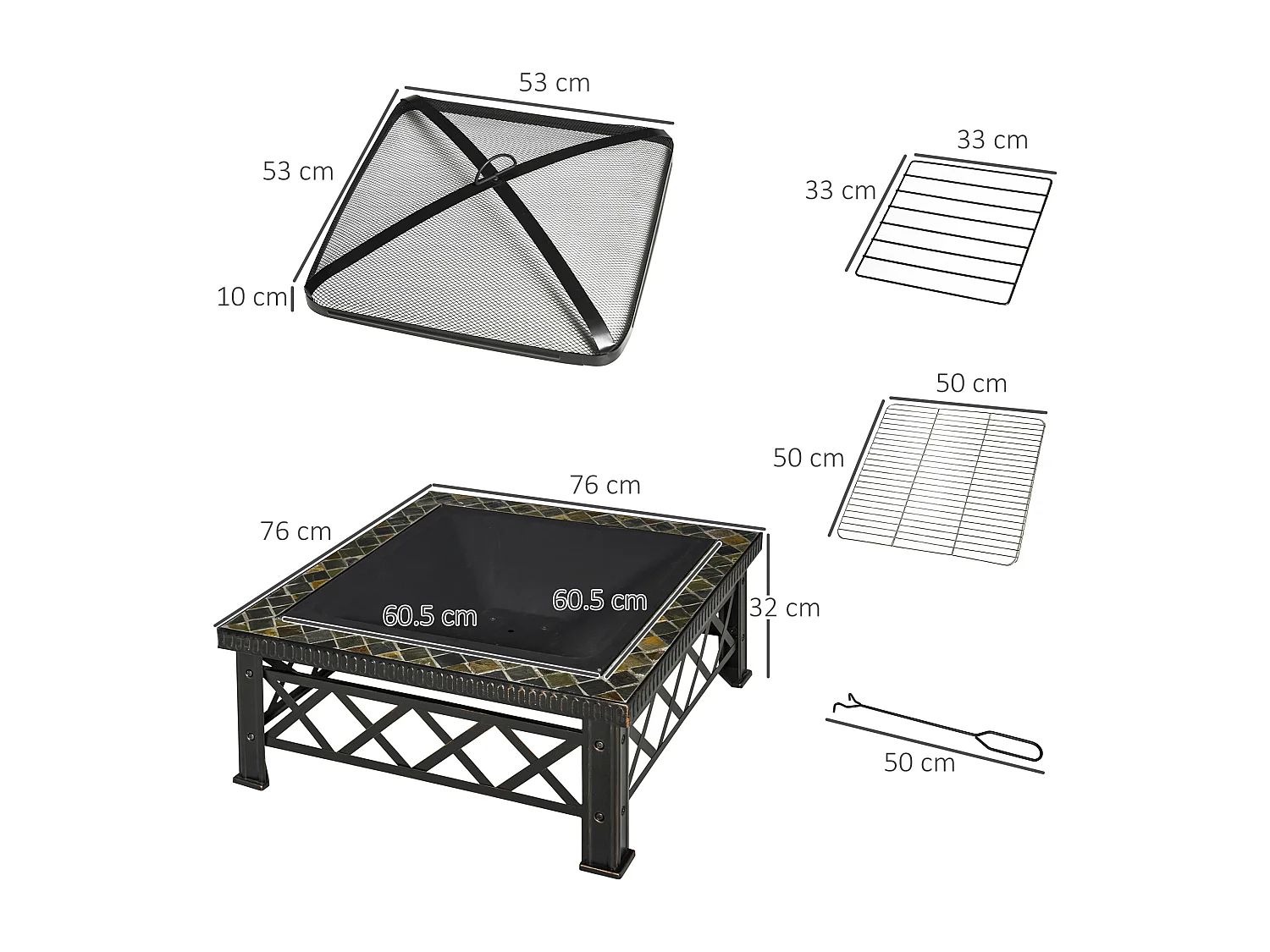 53 cm
53 cm
10 cm
33 cm
33 cm
50 cm
50 cm
76 cm
76 cm
60.5 cm
60.5 cm
32 cm
50 cm