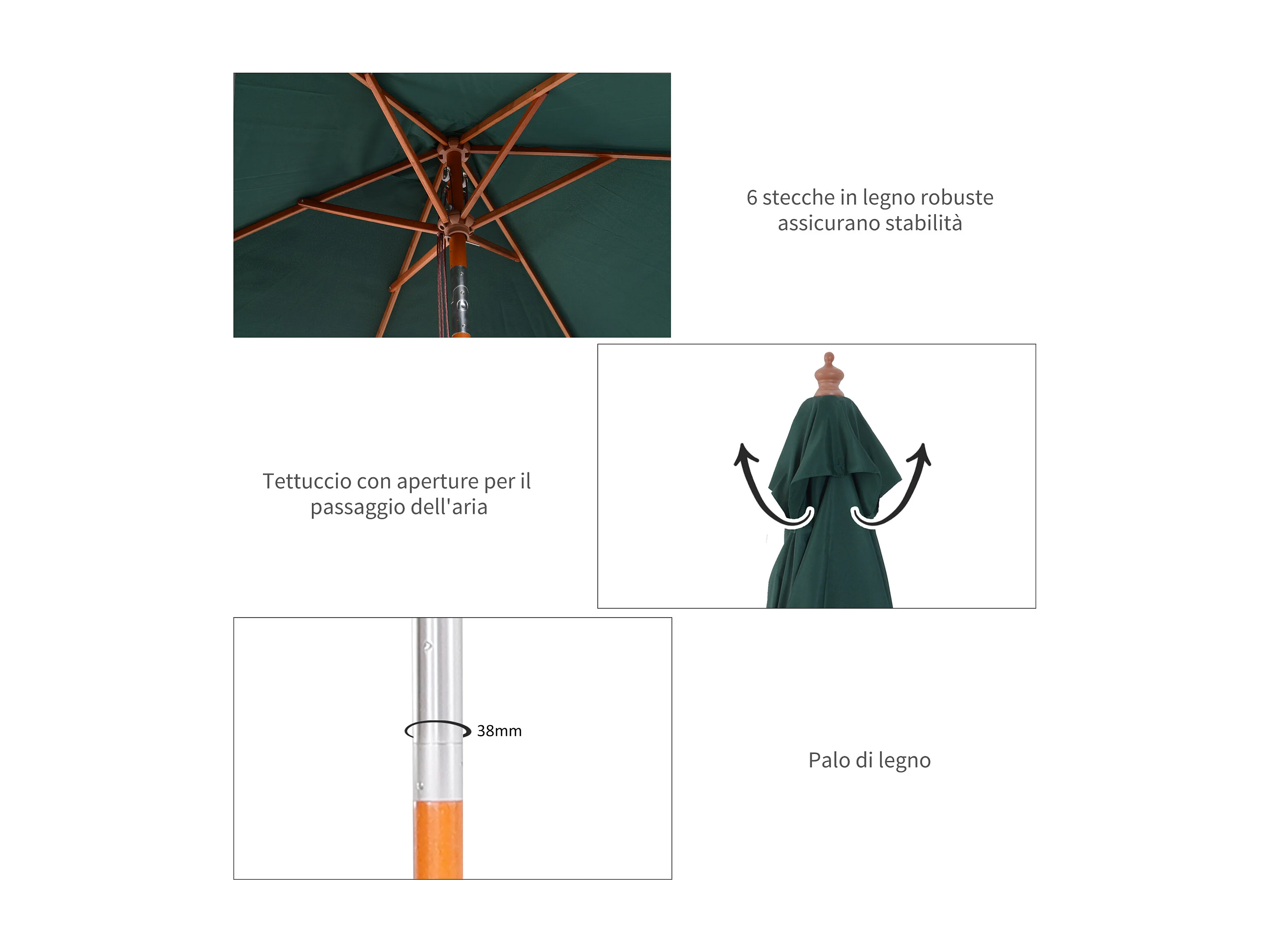 6 stecche in legno robuste assicurano stabilità

Tettuccio con aperture per il passaggio dell'aria

38mm

Palo di legno