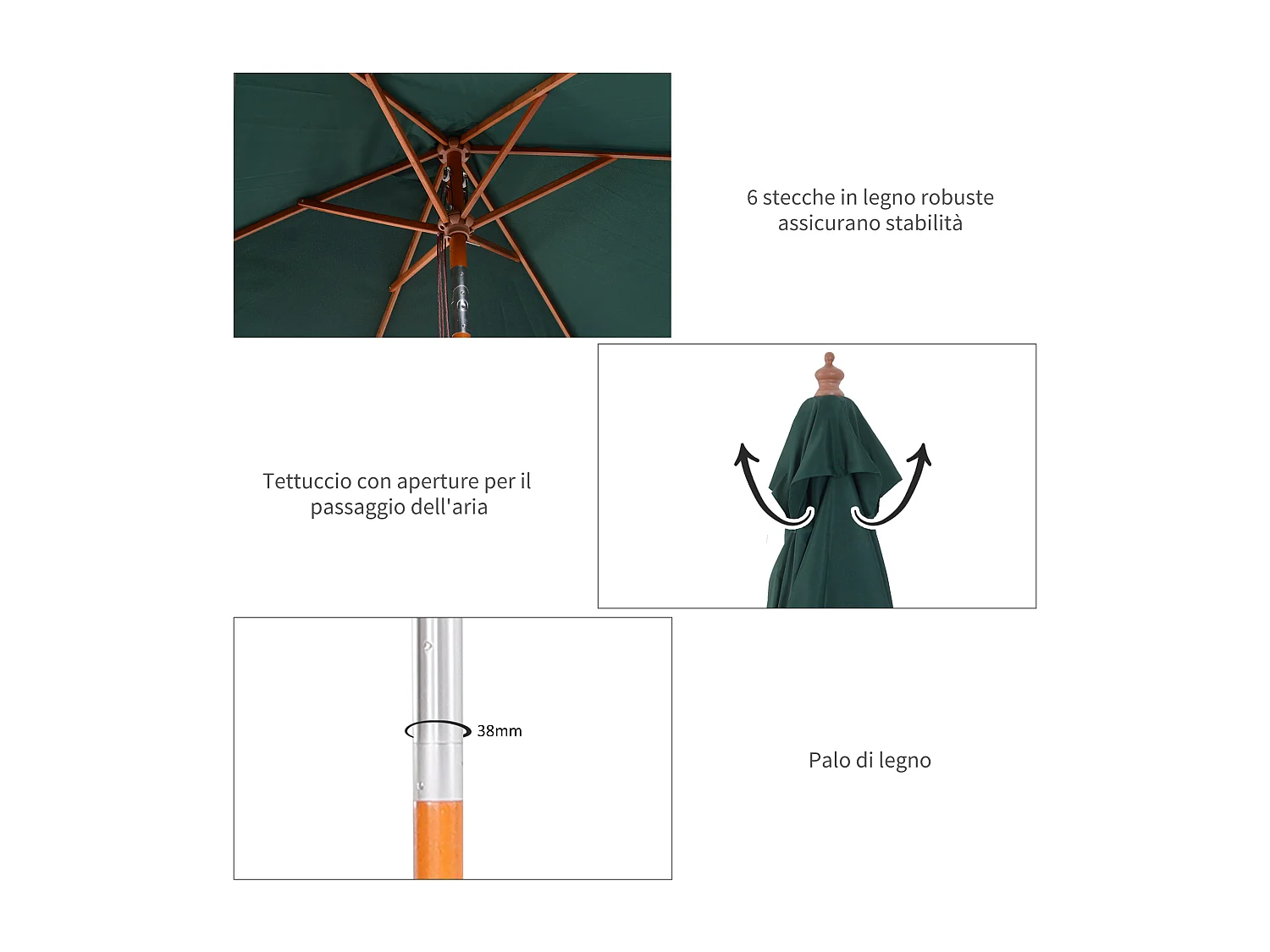 6 stecche in legno robuste assicurano stabilità

Tettuccio con aperture per il passaggio dell'aria

38mm

Palo di legno