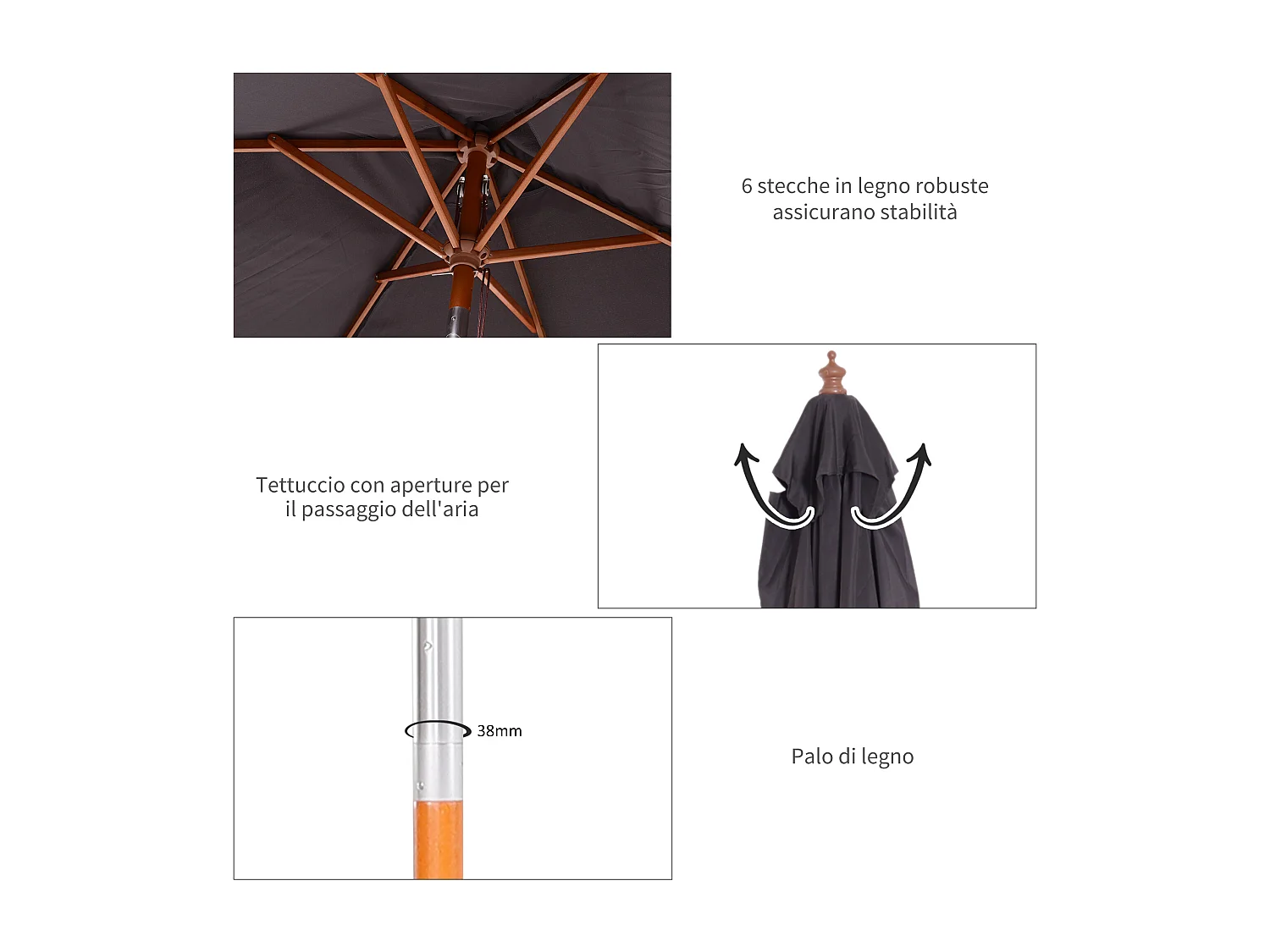 6 stecche in legno robuste assicurano stabilità

Tettuccio con aperture per il passaggio dell'aria

38mm

Palo di legno