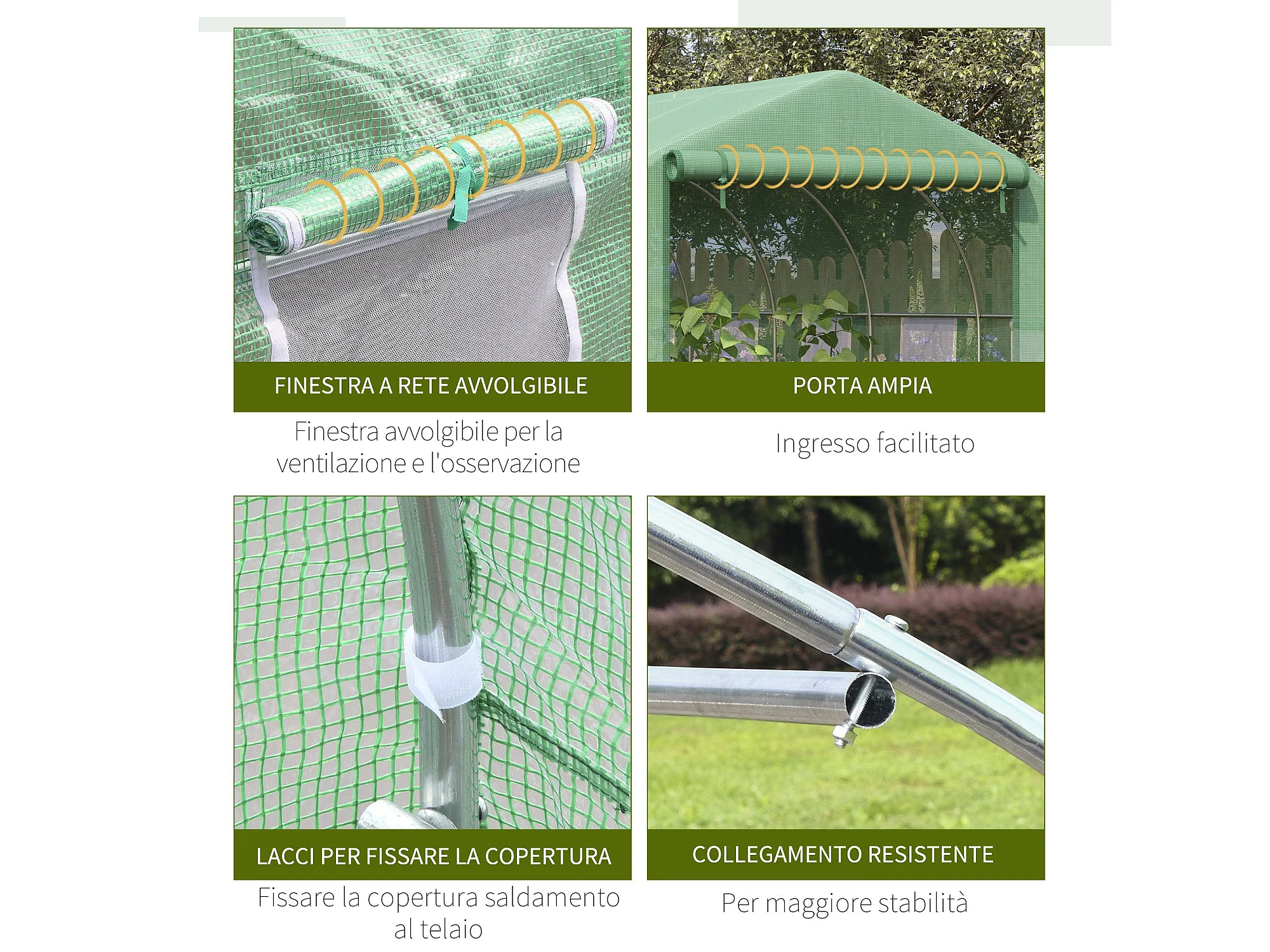 FINESTRA A RETE AVVOLGIBILE

Finestra avvolgibile per la ventilazione e l'osservazione

PORTA AMPIA

Ingresso facilitato

LACCI PER FISSARE LA COPERTURA

Fissare la copertura saldamento al telaio

COLLEGAMENTO RESISTENTE

Per maggiore stabilità