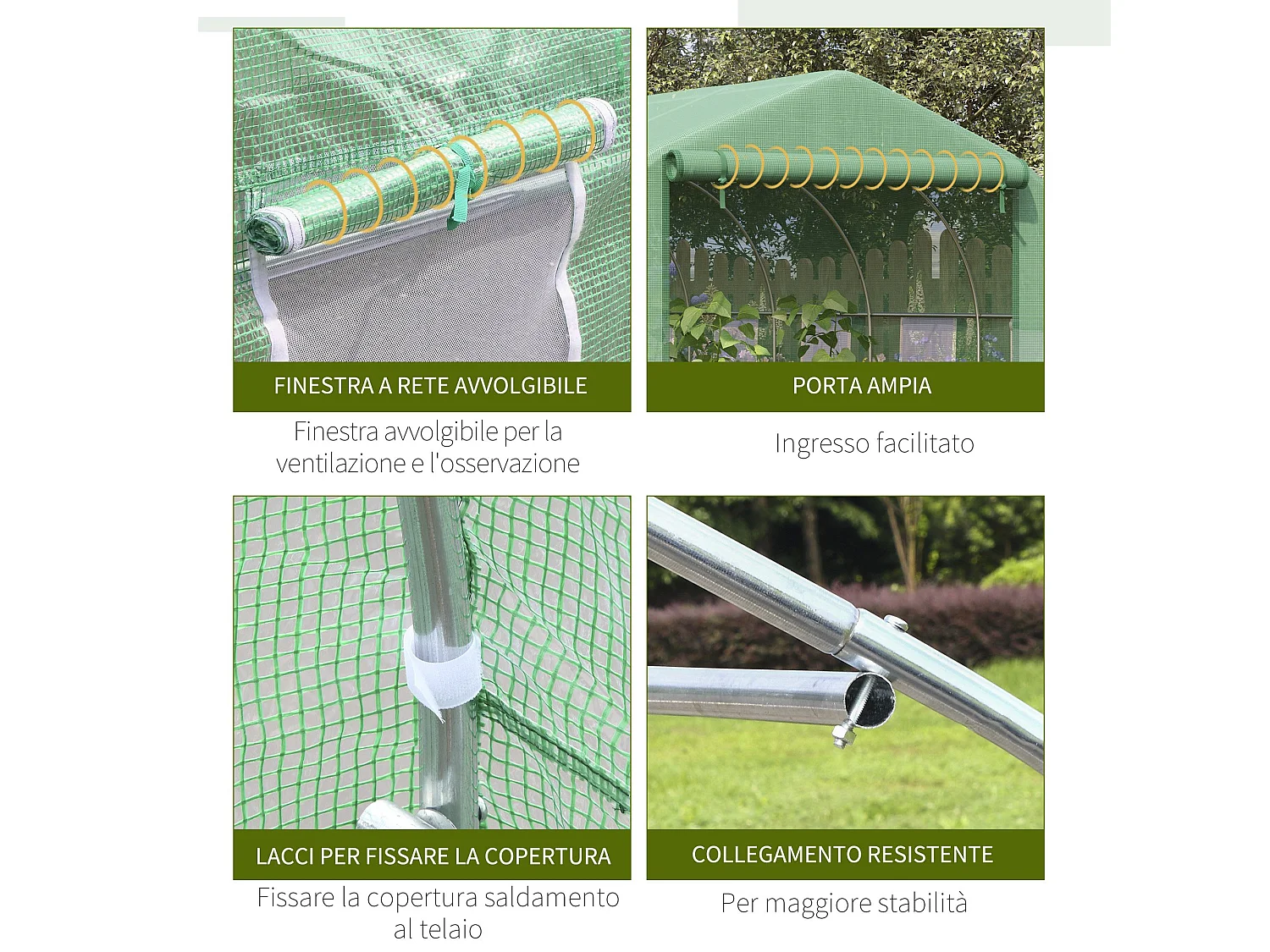 FINESTRA A RETE AVVOLGIBILE

Finestra avvolgibile per la ventilazione e l'osservazione

PORTA AMPIA

Ingresso facilitato

LACCI PER FISSARE LA COPERTURA

Fissare la copertura saldamento al telaio

COLLEGAMENTO RESISTENTE

Per maggiore stabilità