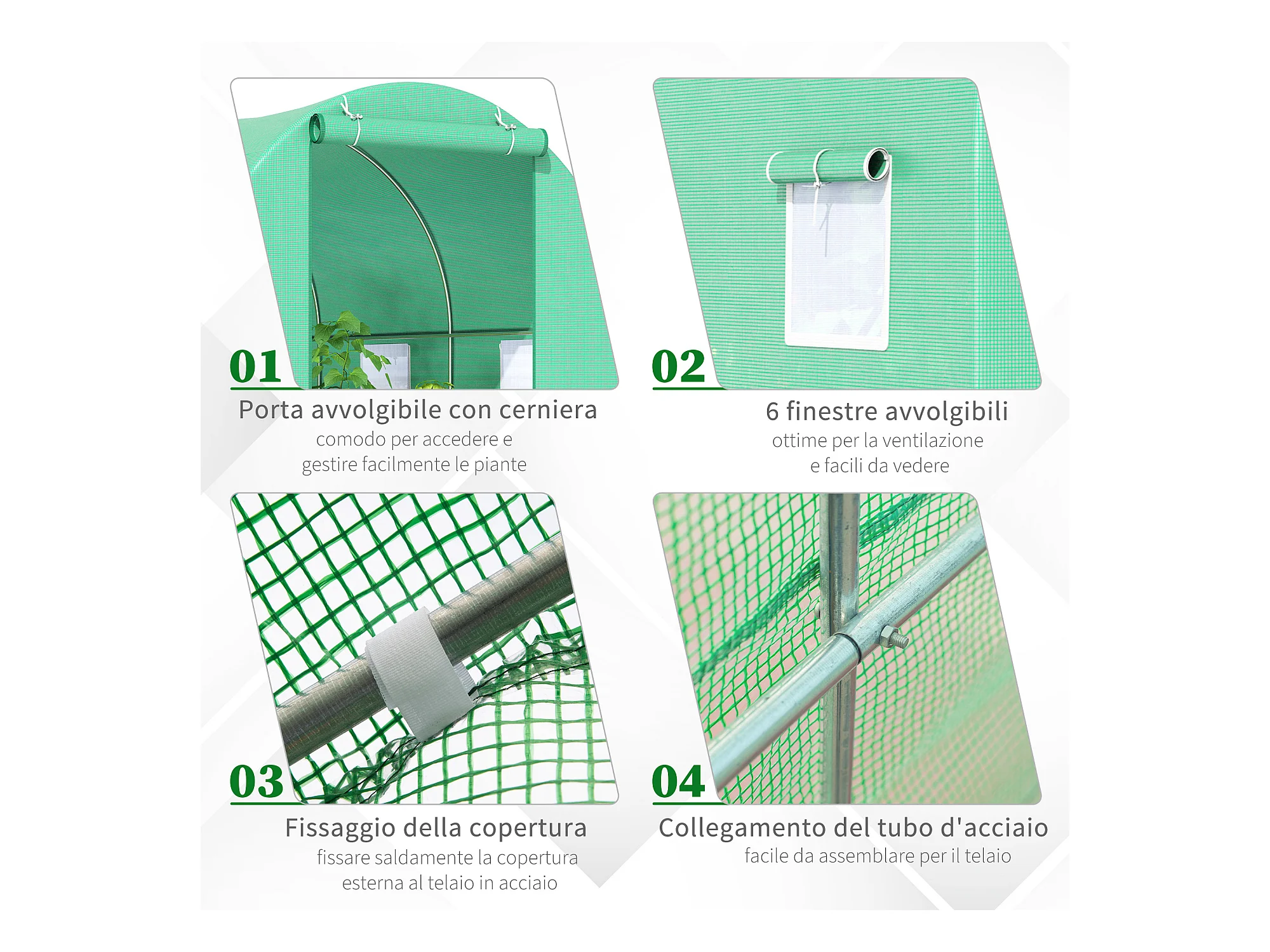 01

Porta avvolgibile con cerniera

comodo per accedere e gestire facilmente le piante

02

6 finestre avvolgibili

ottime per la ventilazione e facili da vedere

03

Fissaggio della copertura

fissare saldamente la copertura esterna al telaio in acciaio

04

Collegamento del tubo d'acciaio

facile da assemblare per il telaio