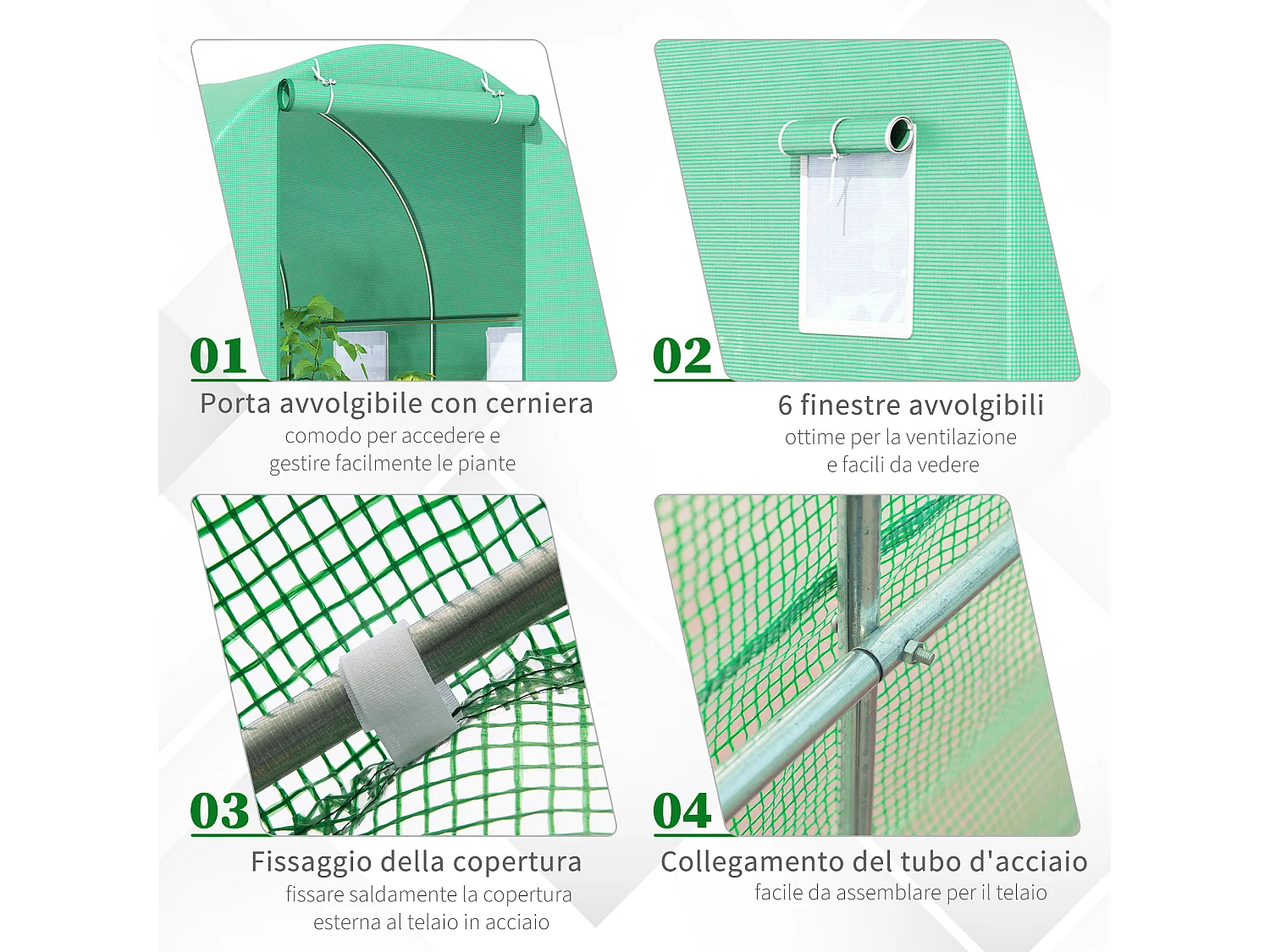 01

Porta avvolgibile con cerniera

comodo per accedere e gestire facilmente le piante

02

6 finestre avvolgibili

ottime per la ventilazione e facili da vedere

03

Fissaggio della copertura

fissare saldamente la copertura esterna al telaio in acciaio

04

Collegamento del tubo d'acciaio

facile da assemblare per il telaio