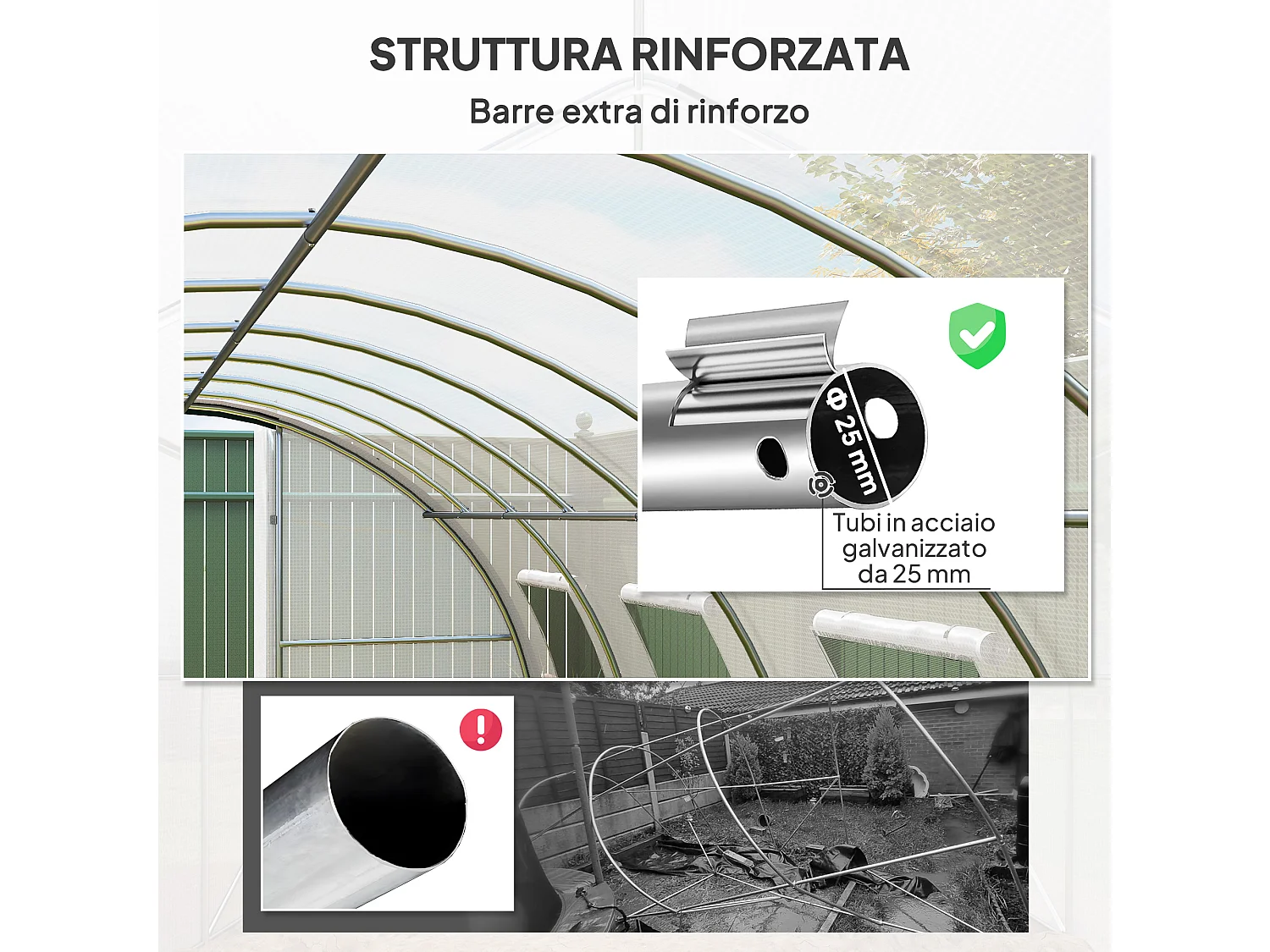 STRUTTURA RINFORZATA
Barre extra di rinforzo

Φ 25 mm

Tubi in acciaio galvanizzato da 25 mm