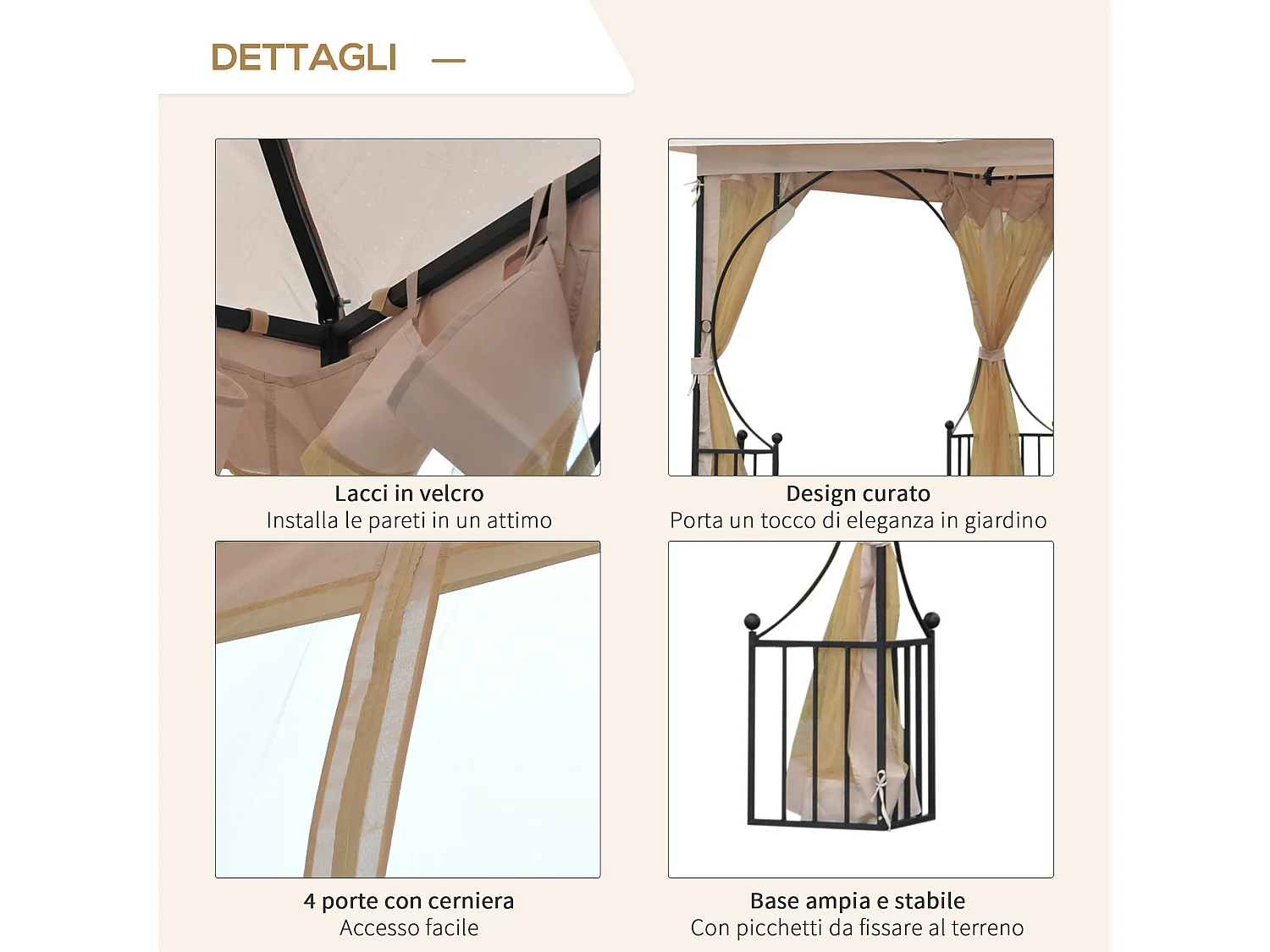 DETTAGLI —

Lacci in velcro
Installa le pareti in un attimo

Design curato
Porta un tocco di eleganza in giardino

4 porte con cerniera
Accesso facile

Base ampia e stabile
Con picchetti da fissare al terreno