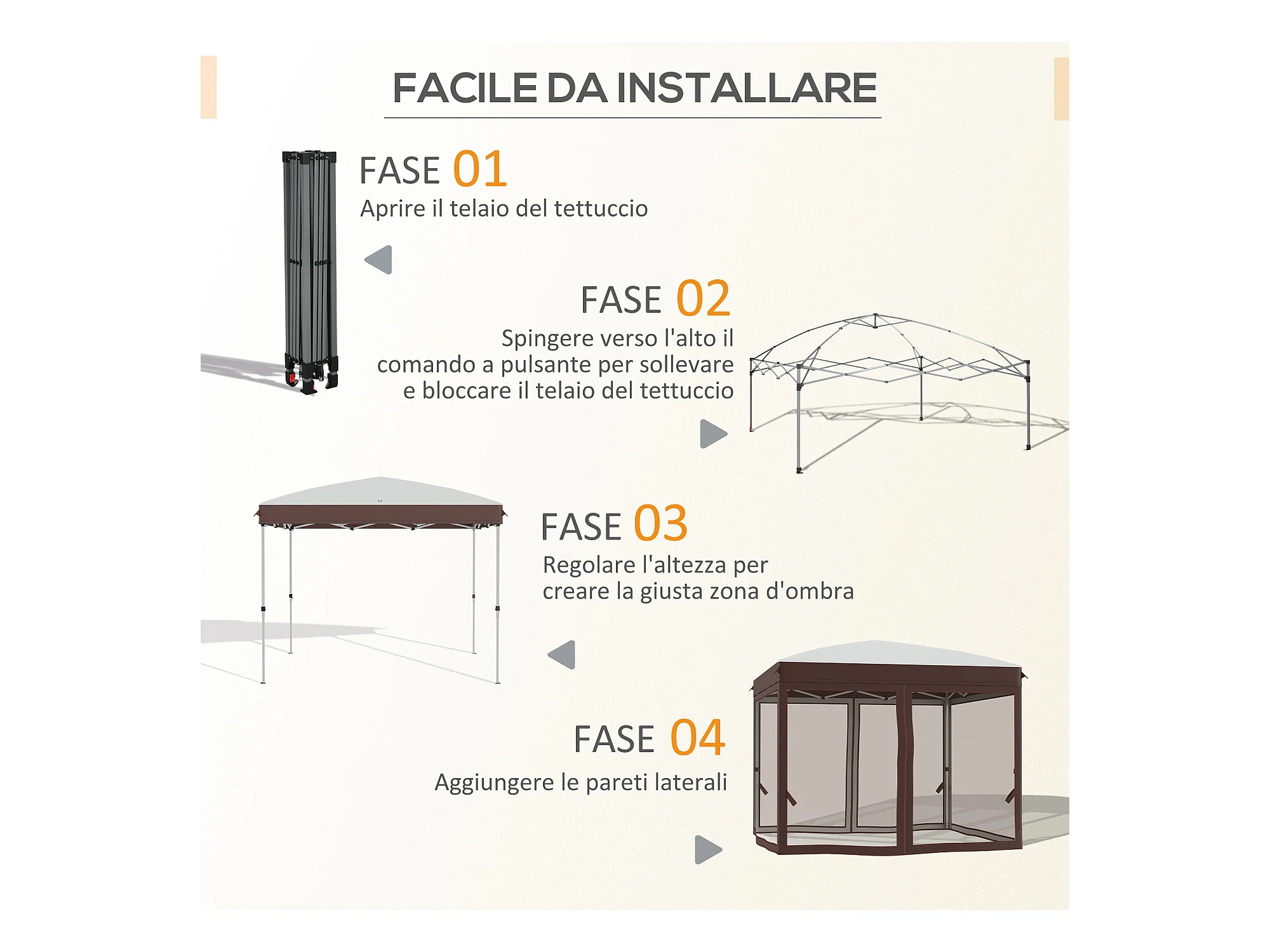 FACILE DA INSTALLARE

FASE 01
Aprire il telaio del tettuccio

FASE 02
Spingere verso l'alto il comando a pulsante per sollevare e bloccare il telaio del tettuccio

FASE 03
Regolare l'altezza per creare la giusta zona d'ombra

FASE 04
Aggiungere le pareti laterali