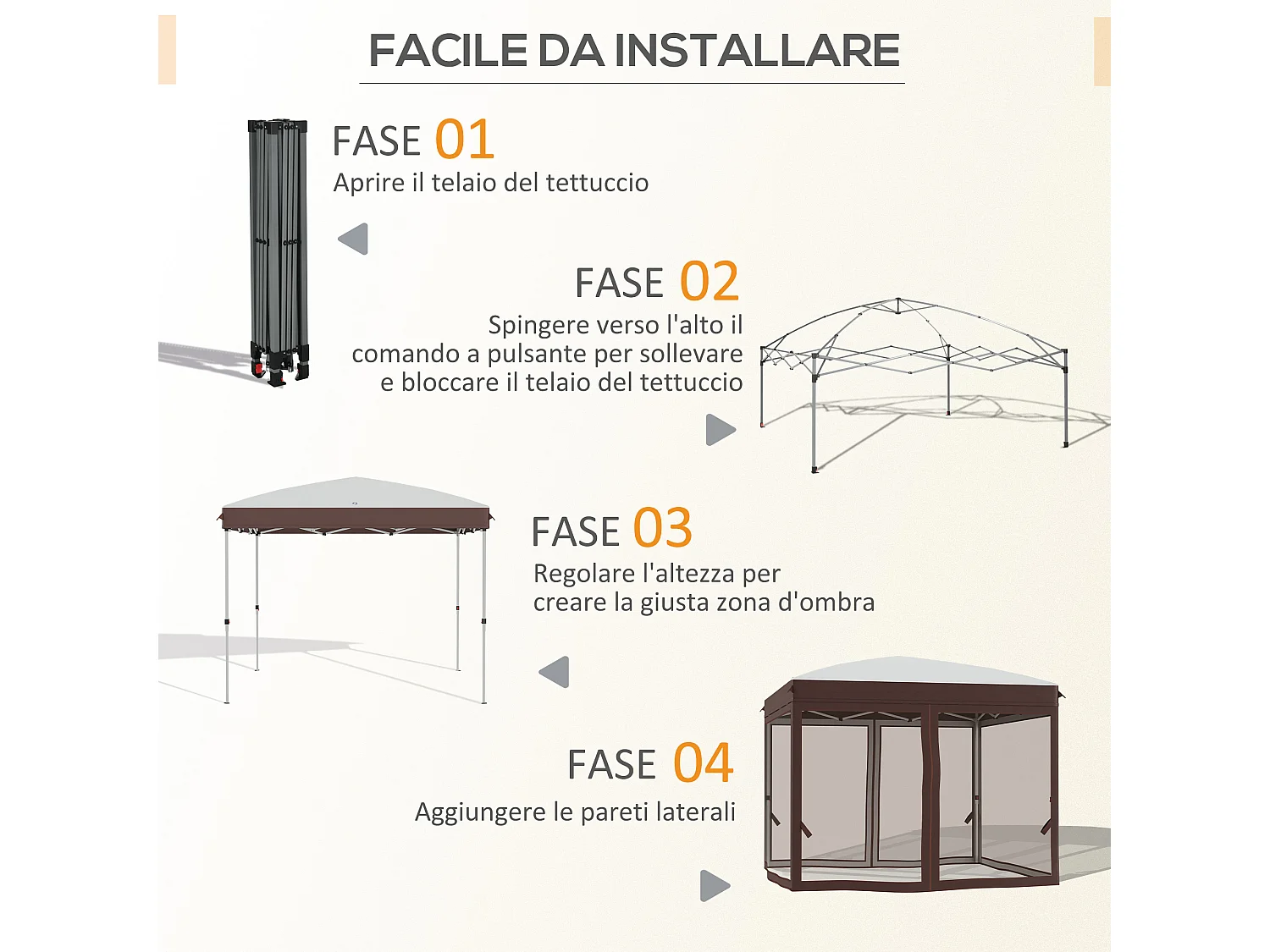 FACILE DA INSTALLARE

FASE 01
Aprire il telaio del tettuccio

FASE 02
Spingere verso l'alto il comando a pulsante per sollevare e bloccare il telaio del tettuccio

FASE 03
Regolare l'altezza per creare la giusta zona d'ombra

FASE 04
Aggiungere le pareti laterali