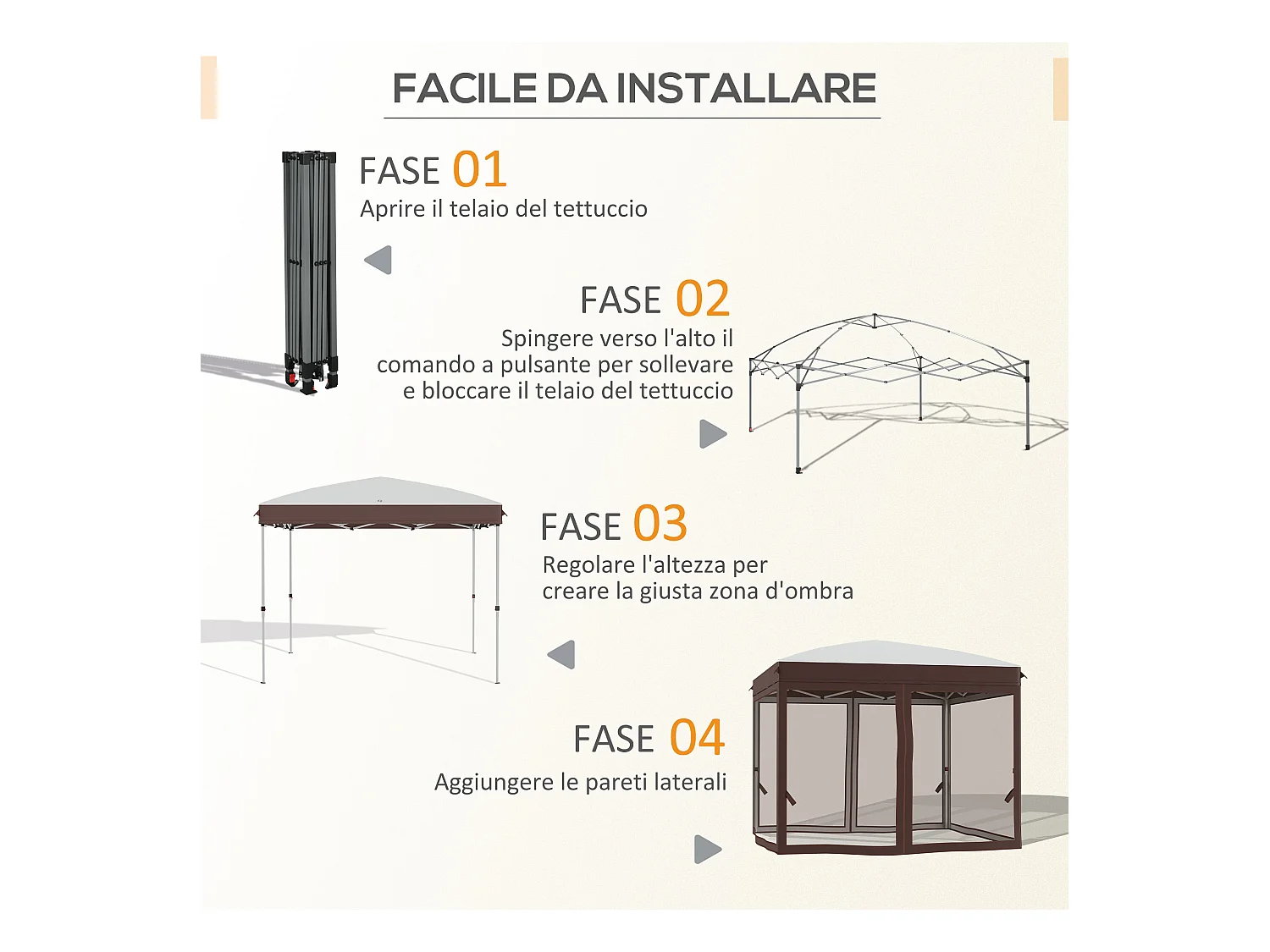 FACILE DA INSTALLARE

FASE 01
Aprire il telaio del tettuccio

FASE 02
Spingere verso l'alto il comando a pulsante per sollevare e bloccare il telaio del tettuccio

FASE 03
Regolare l'altezza per creare la giusta zona d'ombra

FASE 04
Aggiungere le pareti laterali