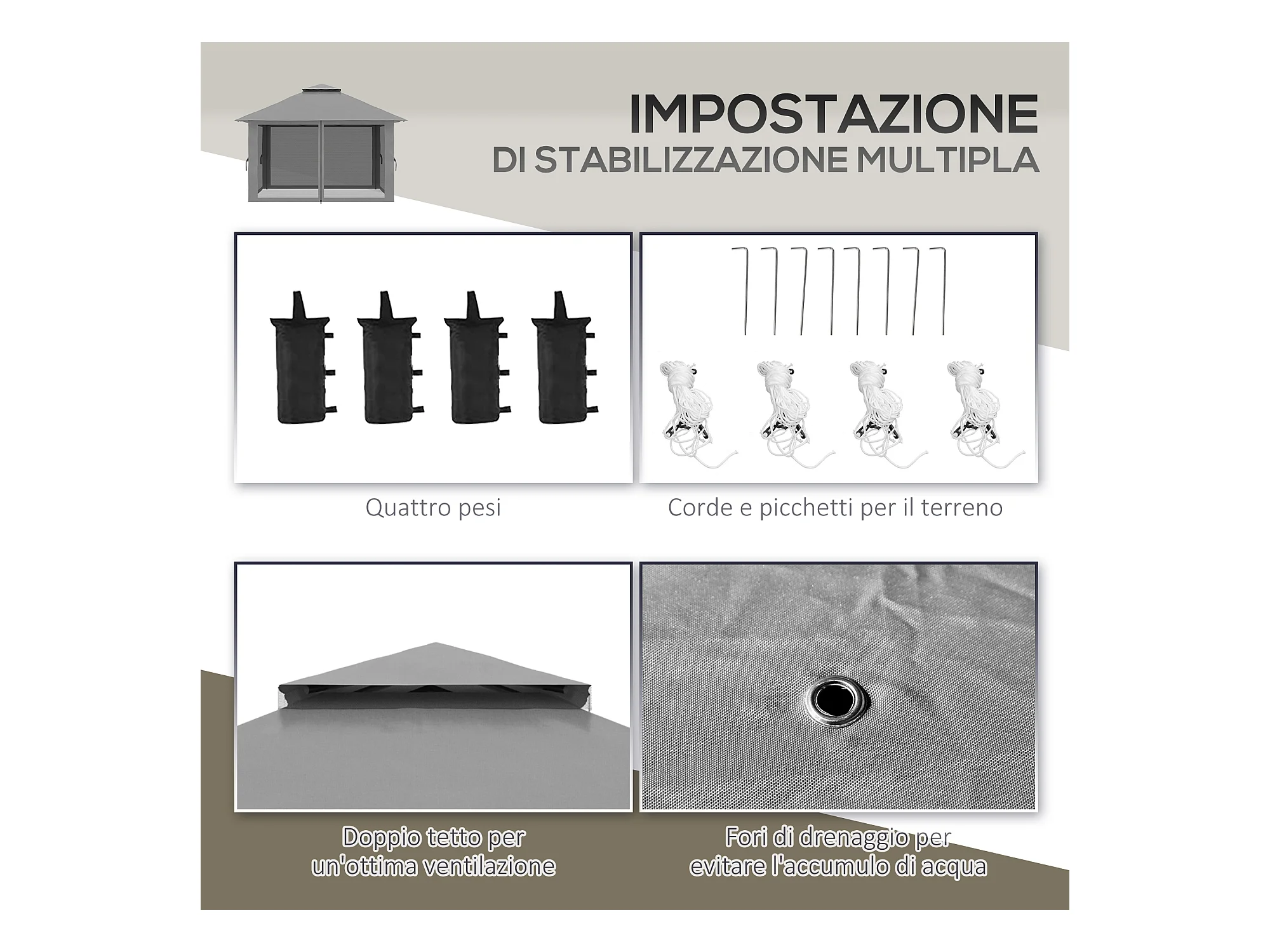 IMPOSTAZIONE
DI STABILIZZAZIONE MULTIPLA

Quattro pesi

Corde e picchetti per il terreno

Doppio tetto per un'ottima ventilazione

Fori di drenaggio per evitare l'accumulo di acqua