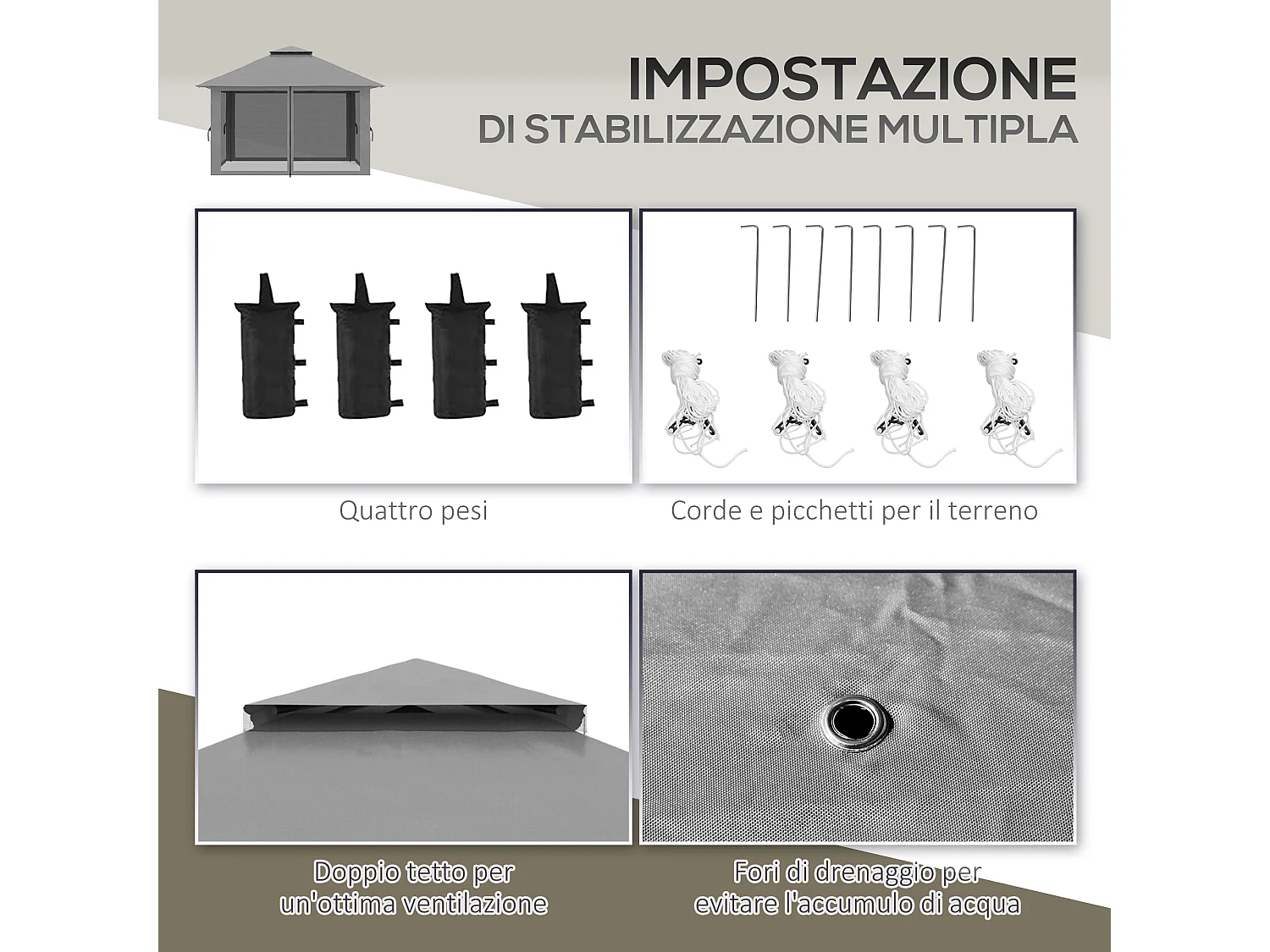 IMPOSTAZIONE
DI STABILIZZAZIONE MULTIPLA

Quattro pesi

Corde e picchetti per il terreno

Doppio tetto per un'ottima ventilazione

Fori di drenaggio per evitare l'accumulo di acqua