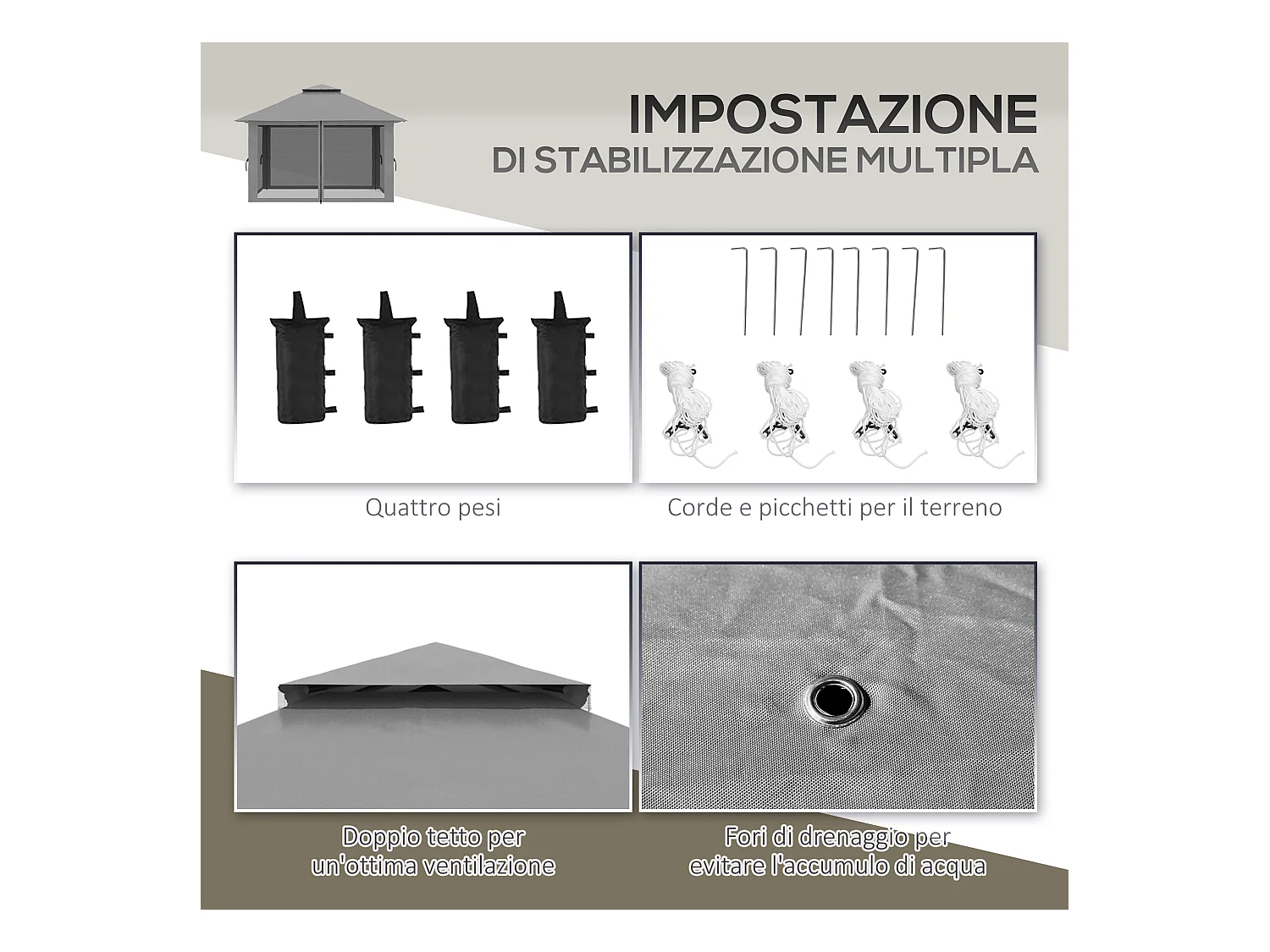 IMPOSTAZIONE
DI STABILIZZAZIONE MULTIPLA

Quattro pesi

Corde e picchetti per il terreno

Doppio tetto per un'ottima ventilazione

Fori di drenaggio per evitare l'accumulo di acqua