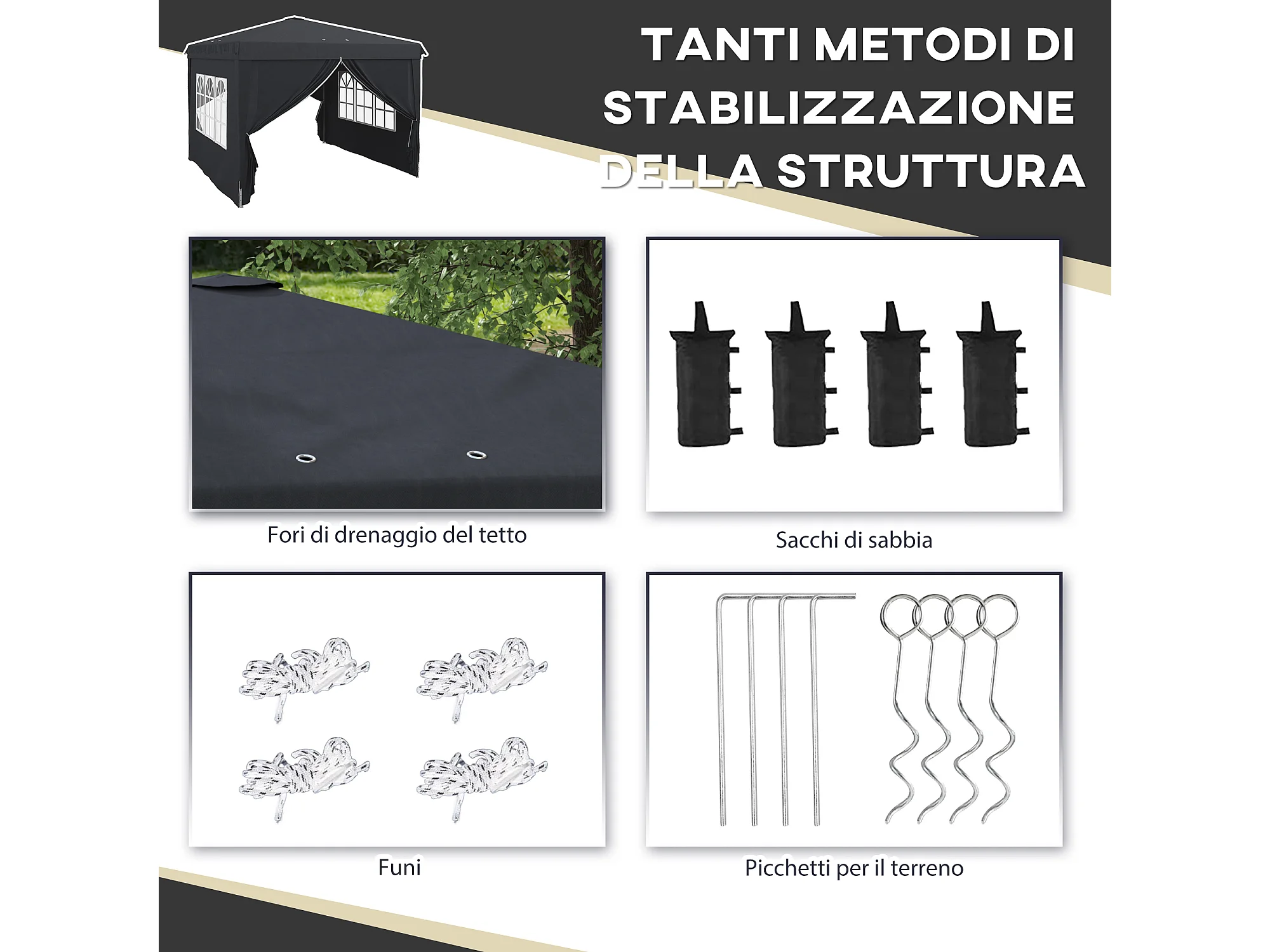 TANTI METODI DI STABILIZZAZIONE DELLA STRUTTURA

Fori di drenaggio del tetto

Sacchi di sabbia

Funi

Picchetti per il terreno