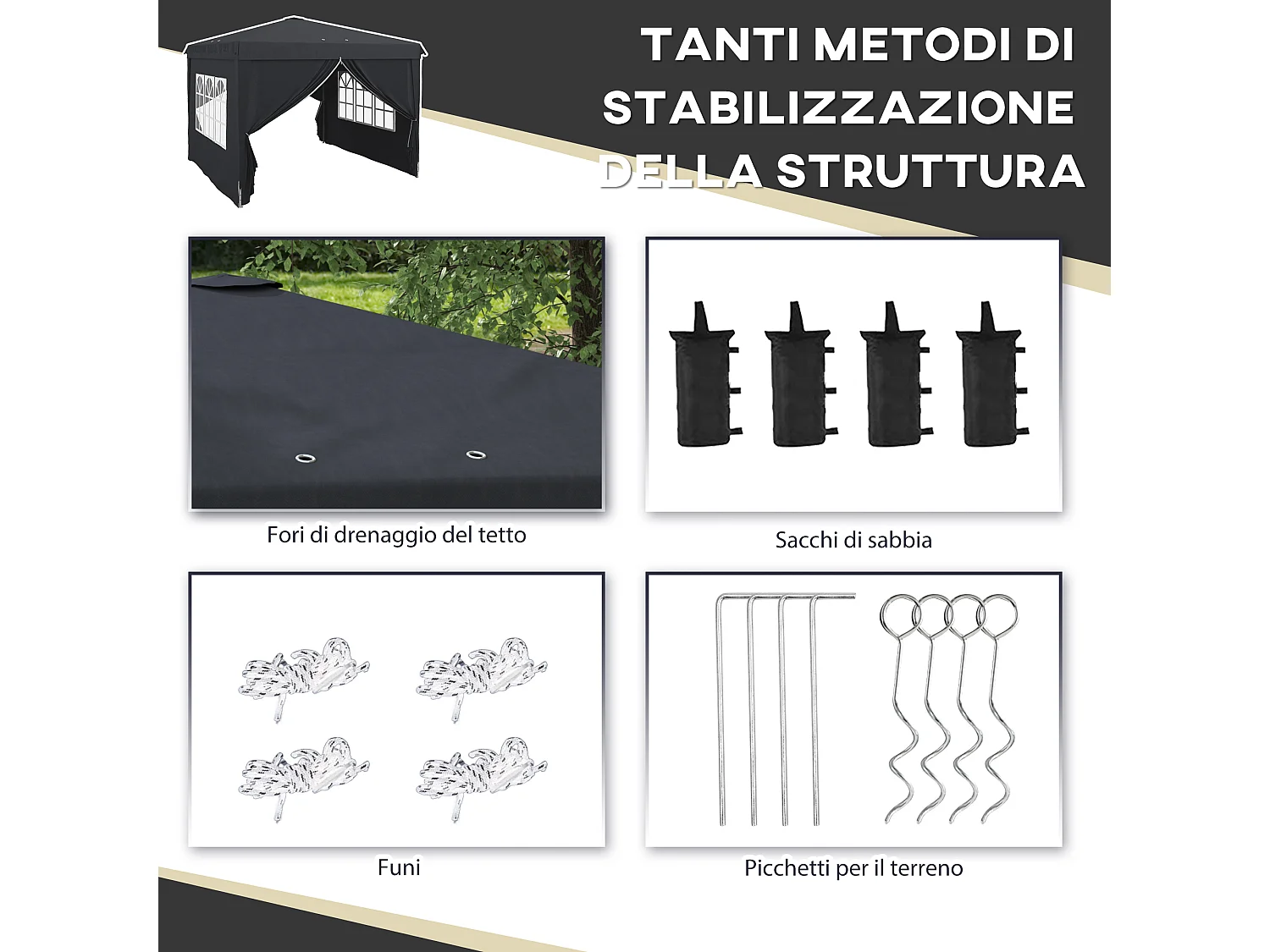 TANTI METODI DI STABILIZZAZIONE DELLA STRUTTURA

Fori di drenaggio del tetto

Sacchi di sabbia

Funi

Picchetti per il terreno