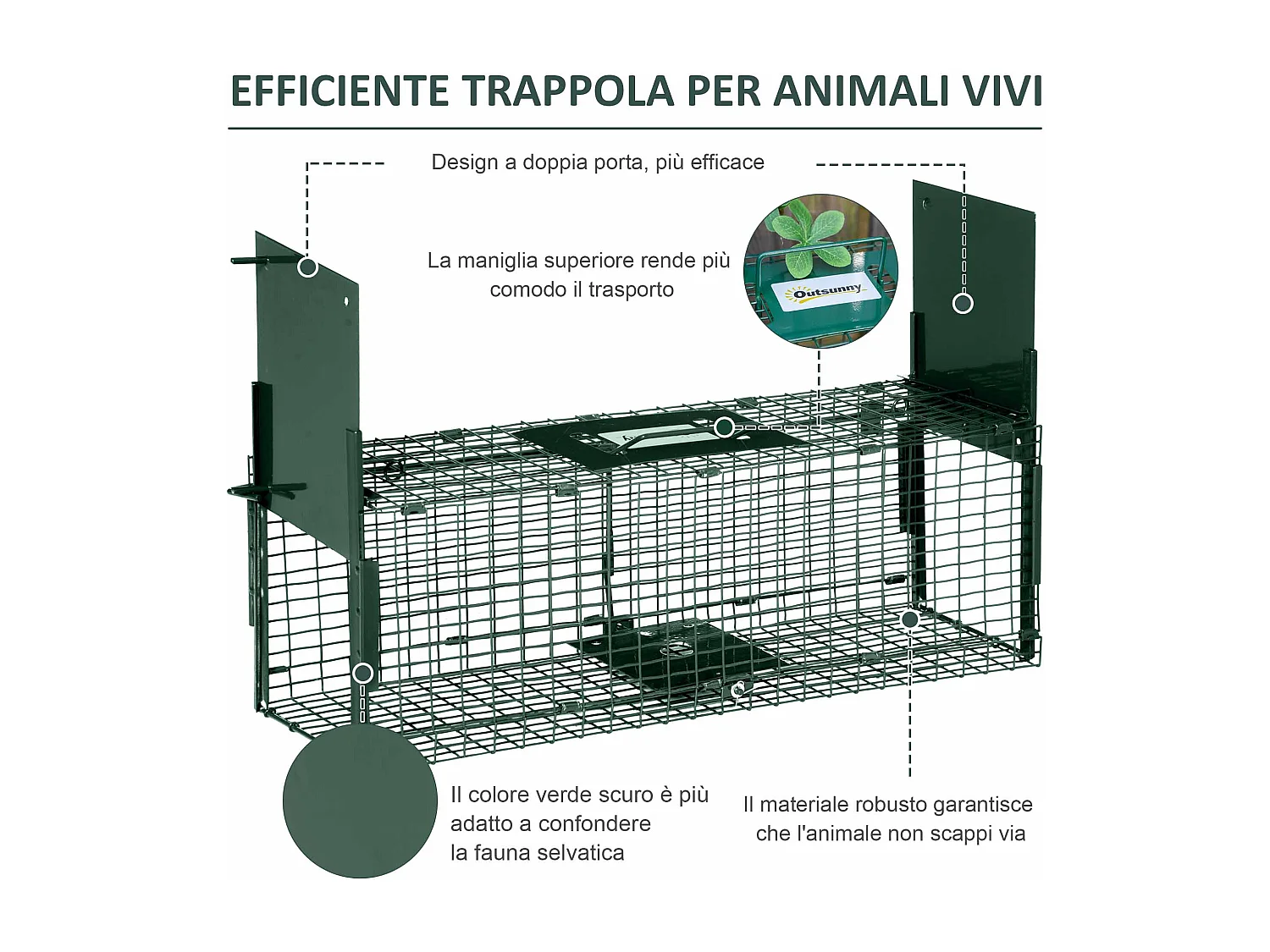 EFFICIENTE TRAPPOLA PER ANIMALI VIVI

Design a doppia porta, più efficace

La maniglia superiore rende più comodo il trasporto

Outsunny

Il colore verde scuro è più adatto a confondere la fauna selvatica

Il materiale robusto garantisce che l'animale non scappi via