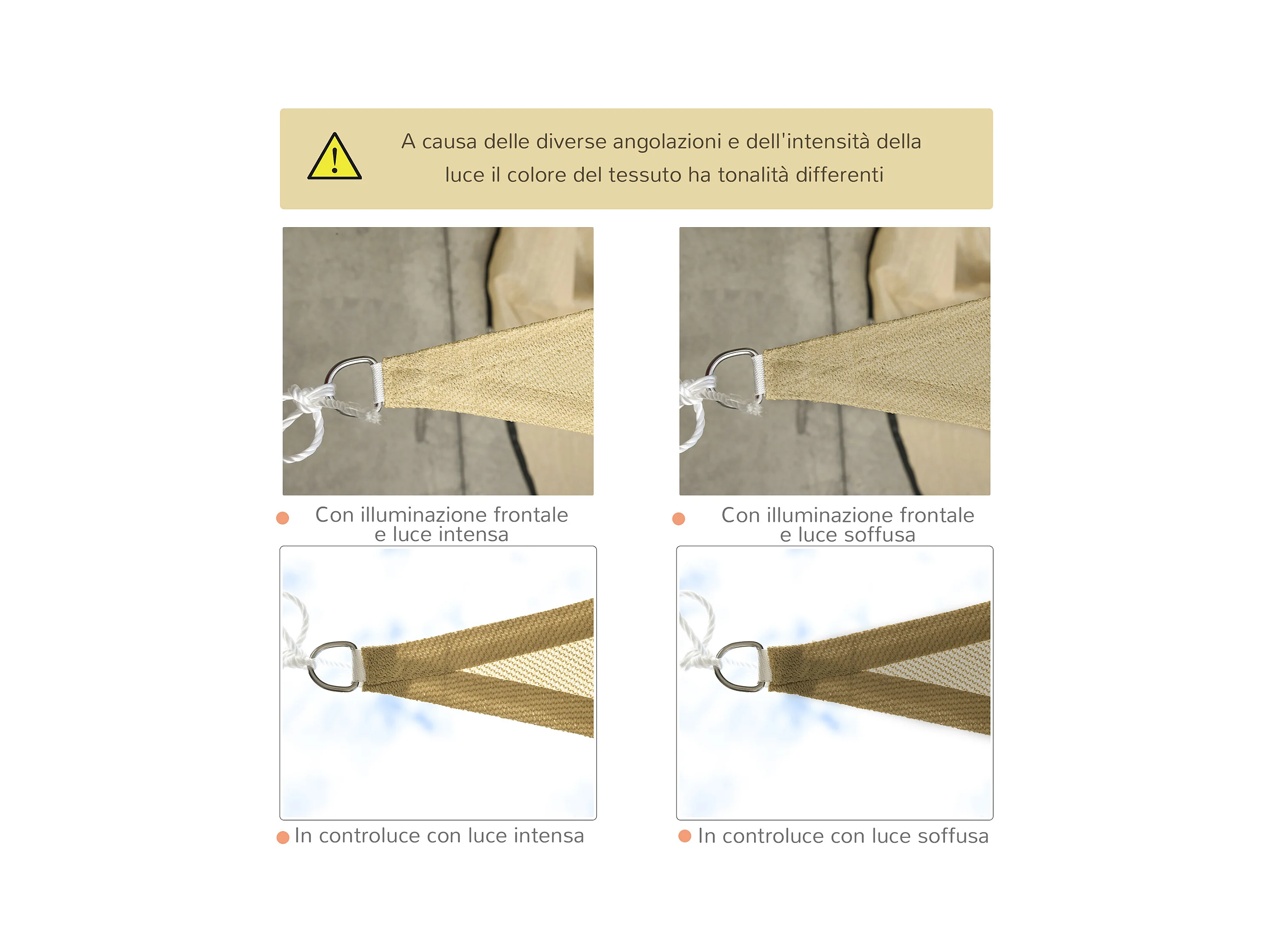 A causa delle diverse angolazioni e dell'intensità della luce il colore del tessuto ha tonalità differenti

Con illuminazione frontale e luce intensa

Con illuminazione frontale e luce soffusa

In controluce con luce intensa

In controluce con luce soffusa