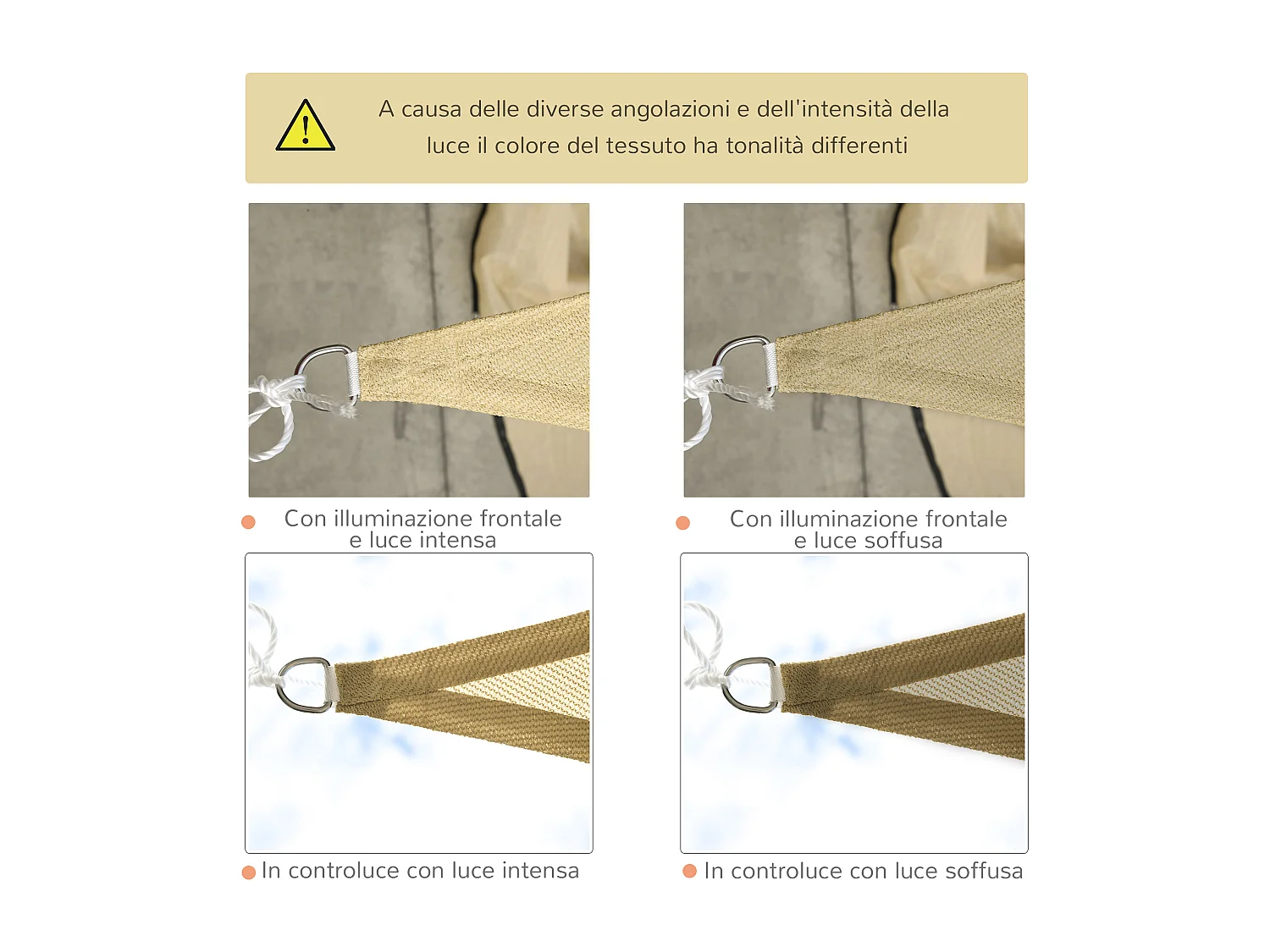 A causa delle diverse angolazioni e dell'intensità della luce il colore del tessuto ha tonalità differenti

Con illuminazione frontale e luce intensa

Con illuminazione frontale e luce soffusa

In controluce con luce intensa

In controluce con luce soffusa