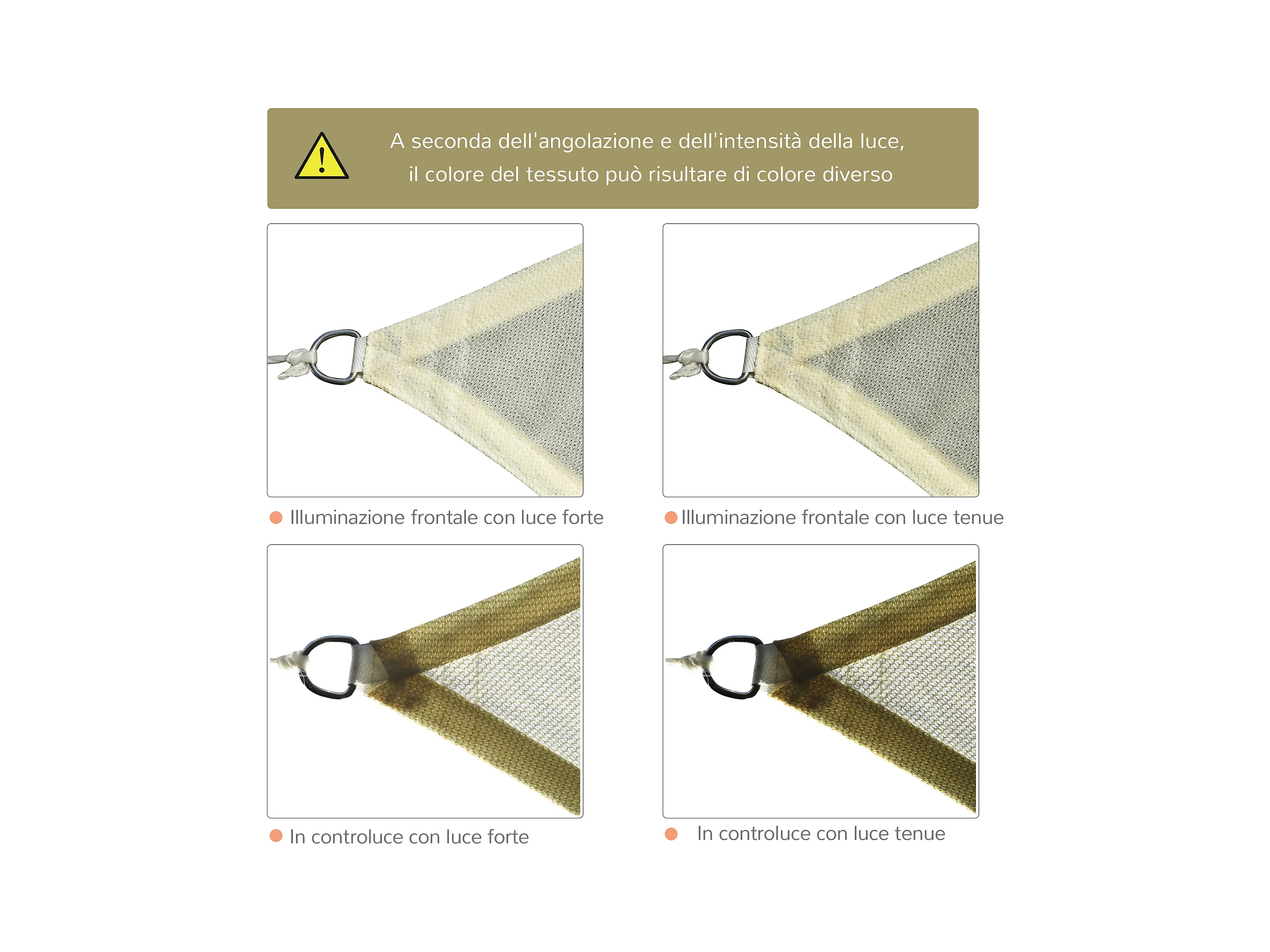 A seconda dell'angolazione e dell'intensità della luce, il colore del tessuto può risultare di colore diverso

Illuminazione frontale con luce forte

Illuminazione frontale con luce tenue

In controluce con luce forte

In controluce con luce tenue