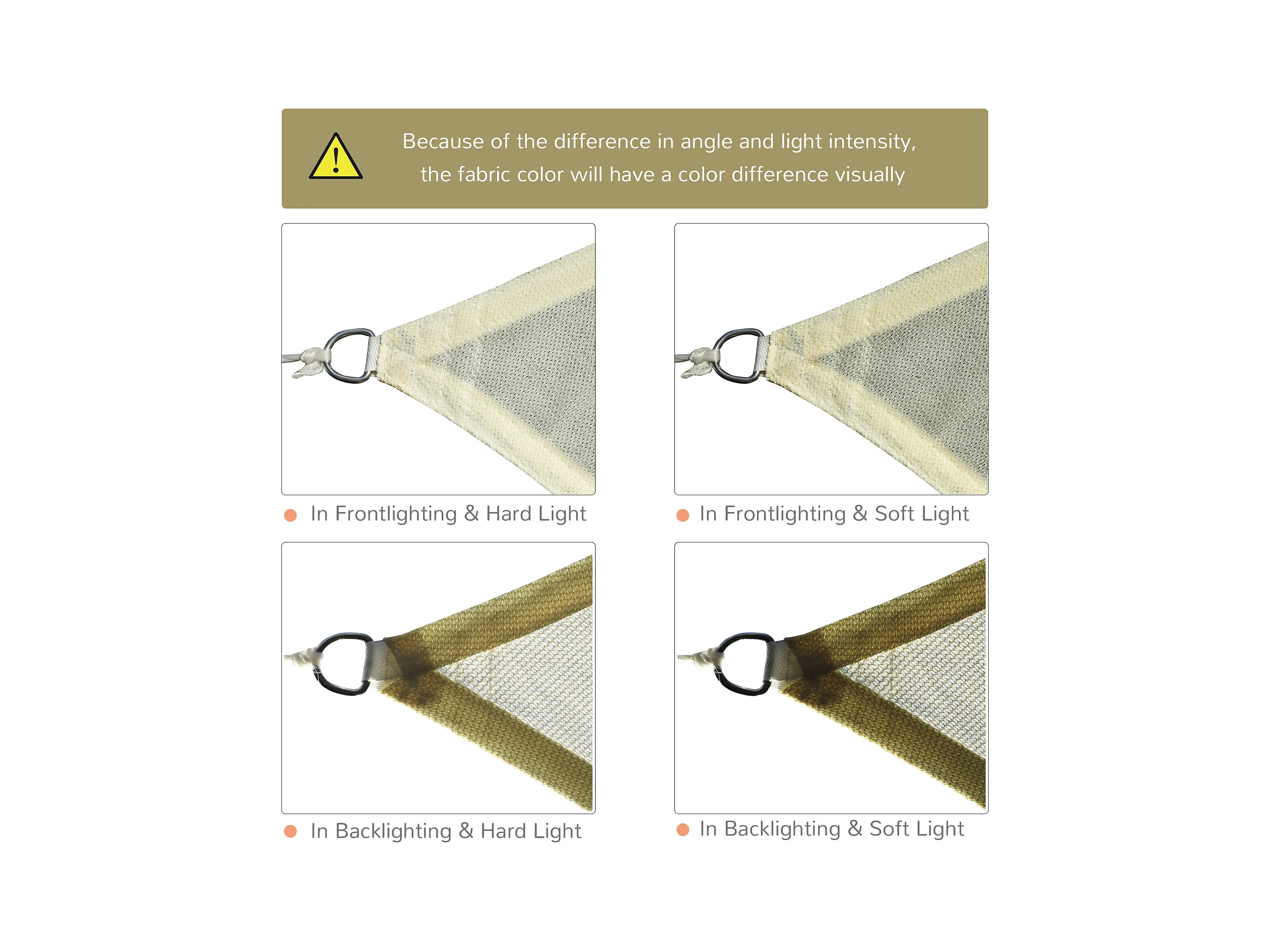 Because of the difference in angle and light intensity, the fabric color will have a color difference visually

In Frontlighting & Hard Light

In Frontlighting & Soft Light

In Backlighting & Hard Light

In Backlighting & Soft Light