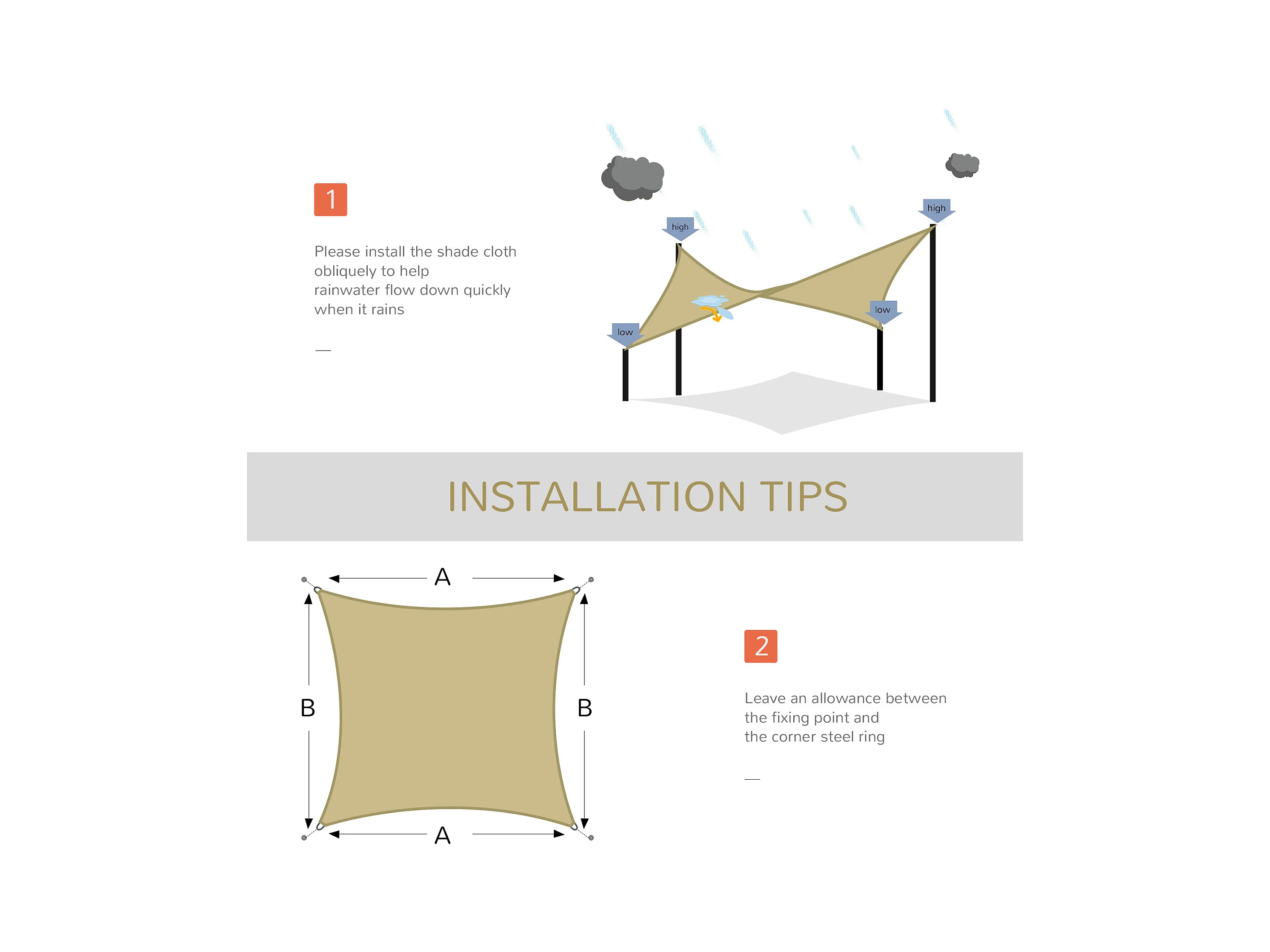 1

Please install the shade cloth obliquely to help rainwater flow down quickly when it rains

—

high

high

low

low

INSTALLATION TIPS

A

B

B

A

2

Leave an allowance between the fixing point and the corner steel ring

—