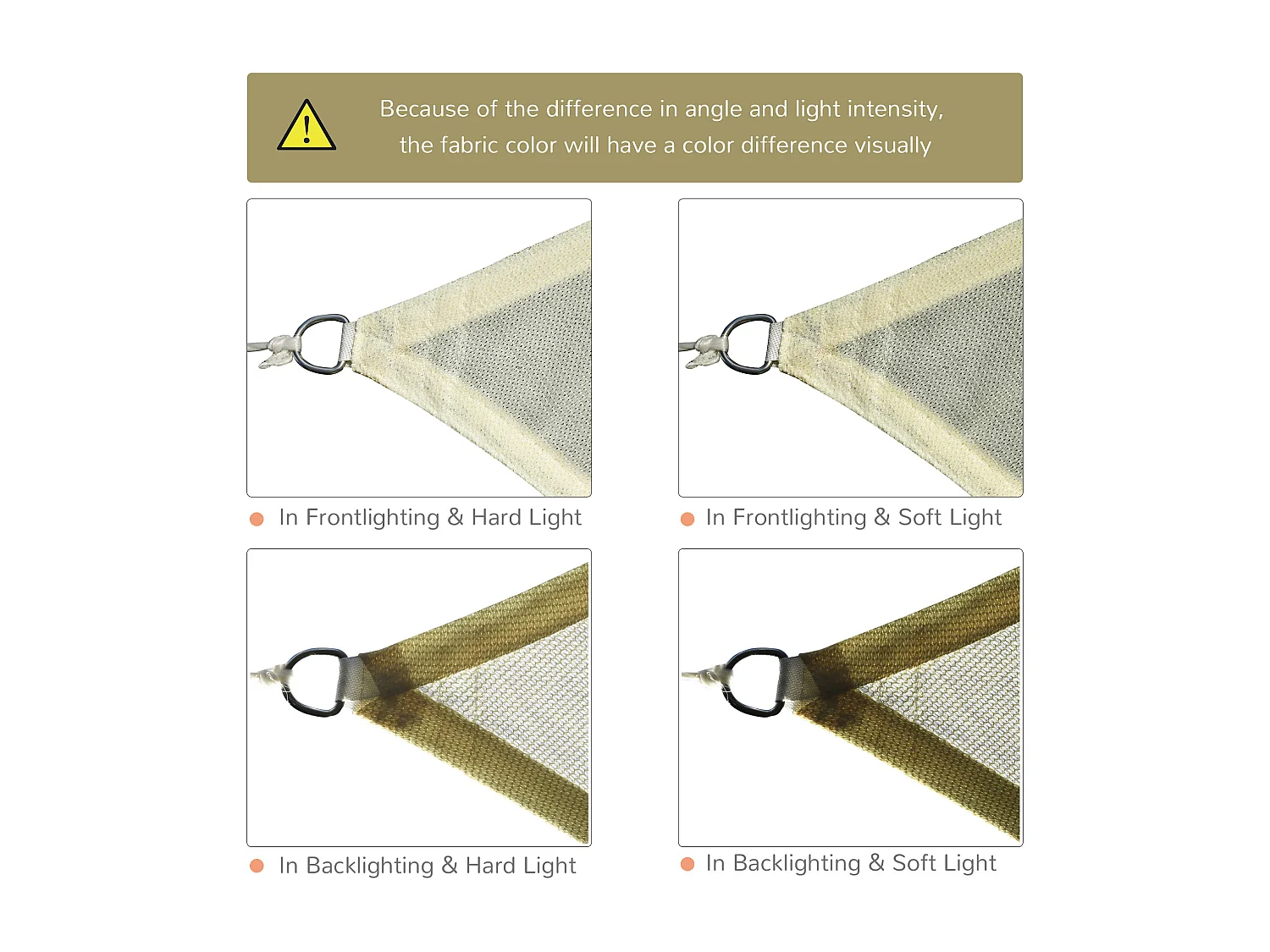 Because of the difference in angle and light intensity, the fabric color will have a color difference visually

In Frontlighting & Hard Light

In Frontlighting & Soft Light

In Backlighting & Hard Light

In Backlighting & Soft Light