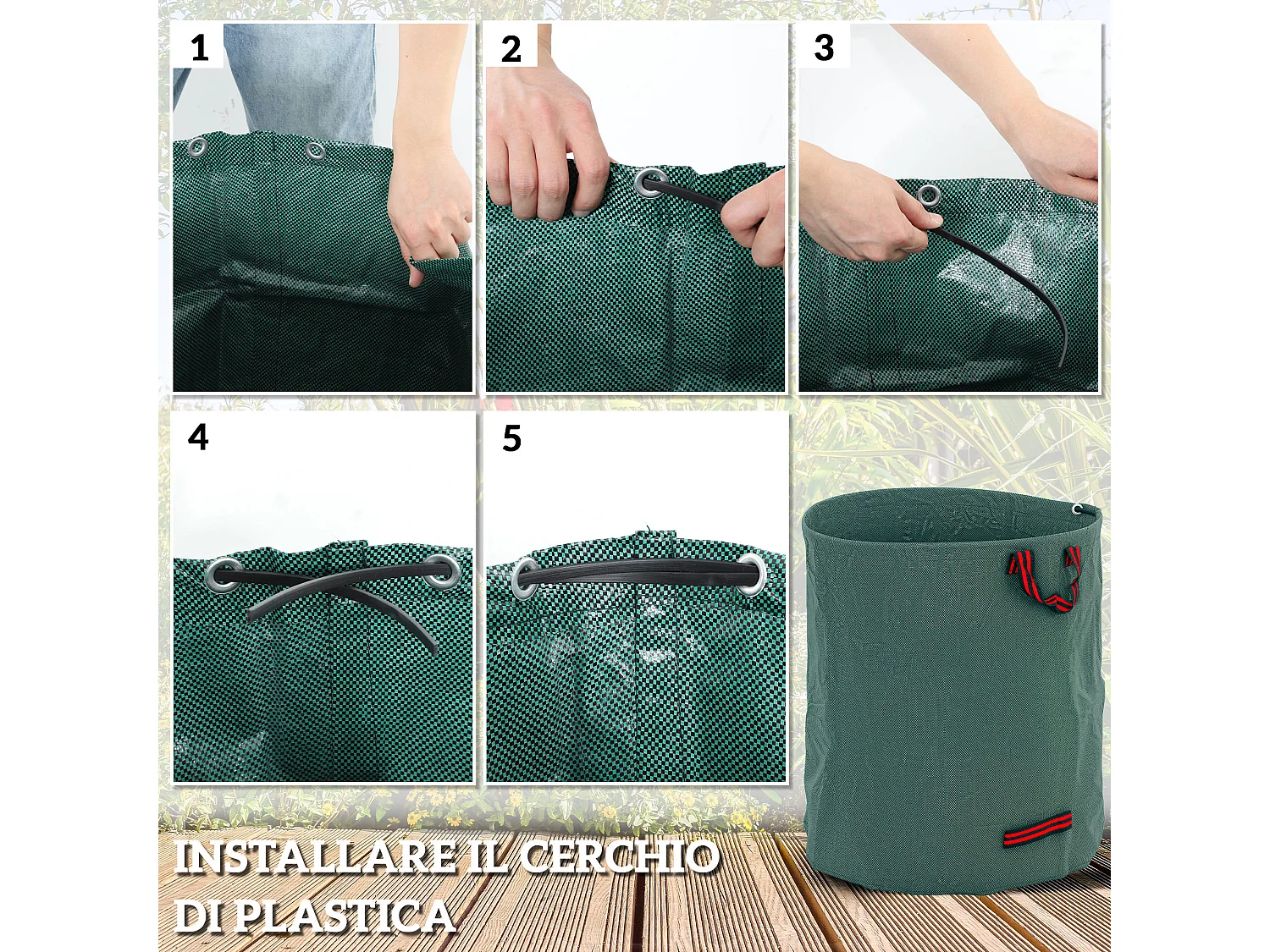 1

2

3

4

5

INSTALLARE IL CERCHIO DI PLASTICA