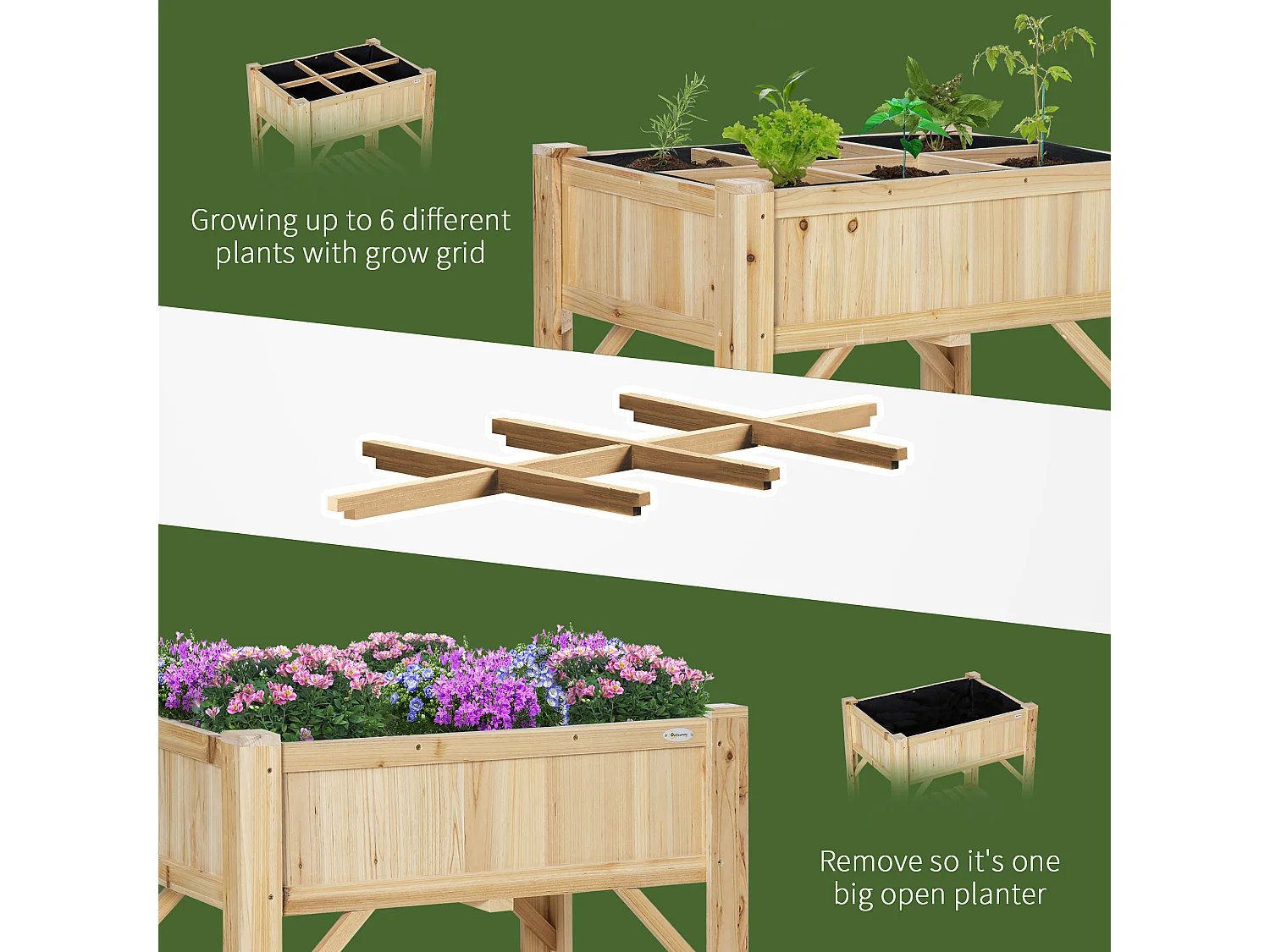 Growing up to 6 different plants with grow grid

Outsunny

Remove so it's one big open planter