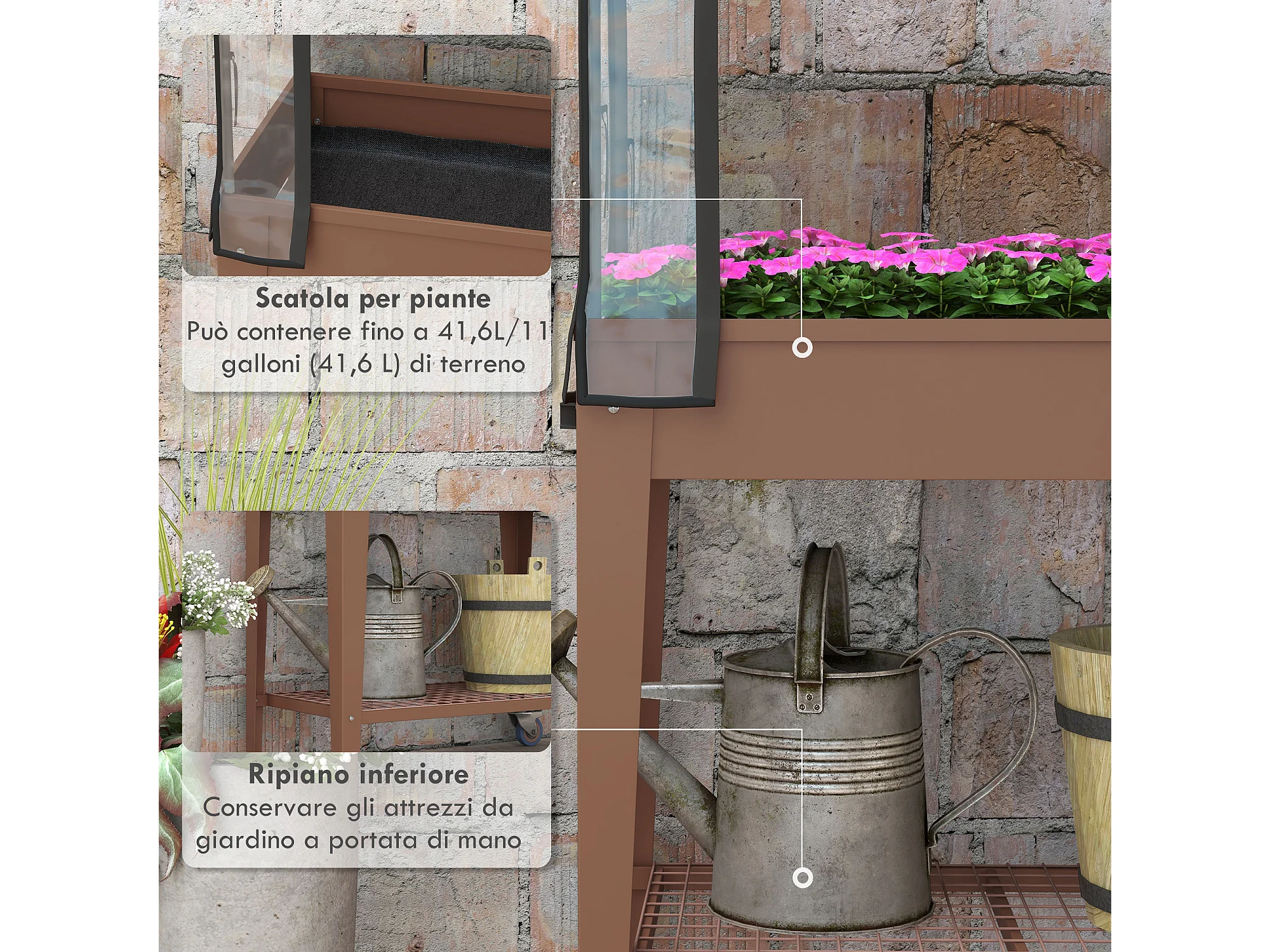 Scatola per piante
Può contenere fino a 41,6L/11 galloni (41,6 L) di terreno

Ripiano inferiore
Conservare gli attrezzi da giardino a portata di mano