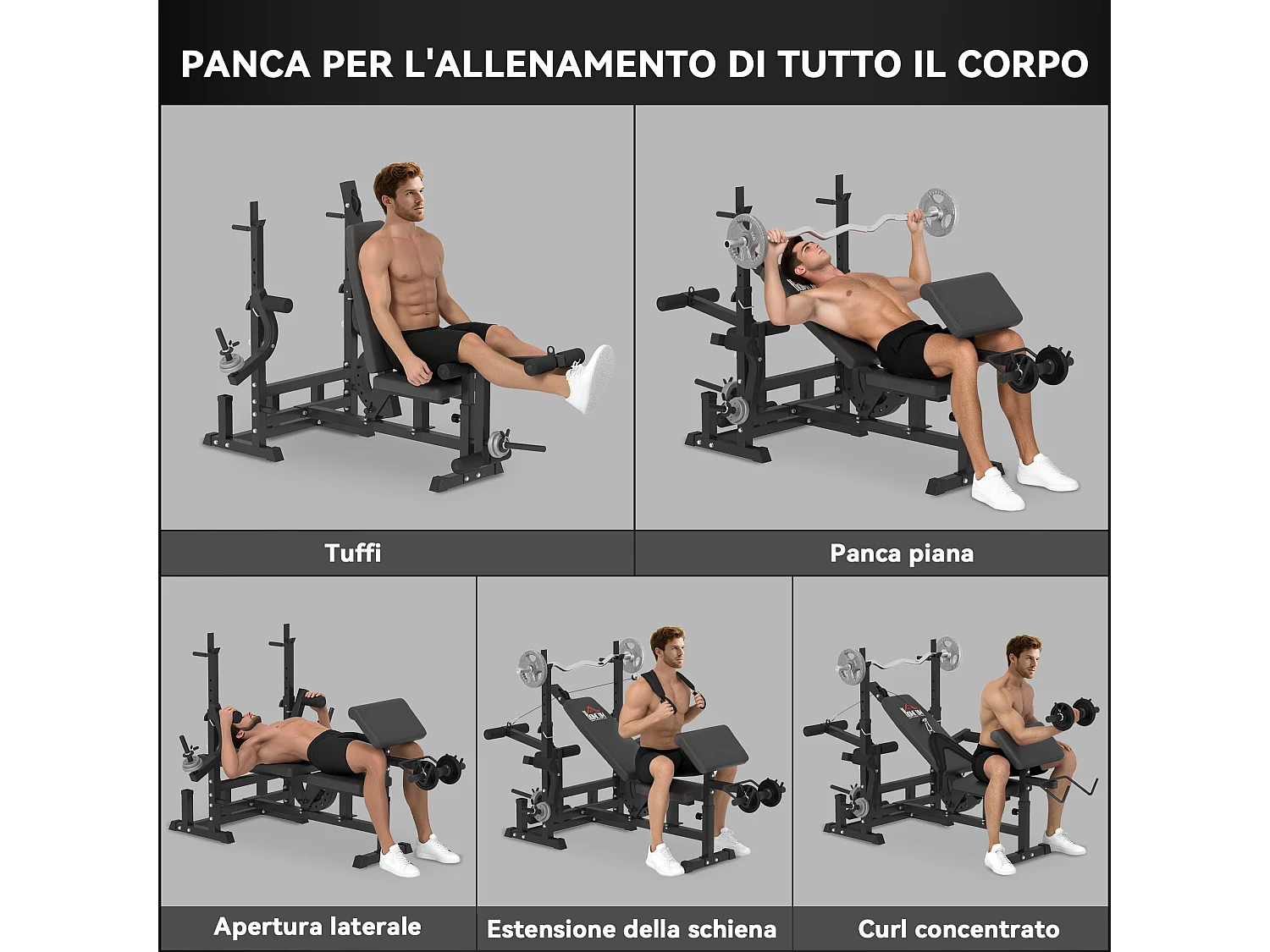 PANCA PER L'ALLENAMENTO DI TUTTO IL CORPO

Tuffi

Panca piana

Apertura laterale

Estensione della schiena

Curl concentrato