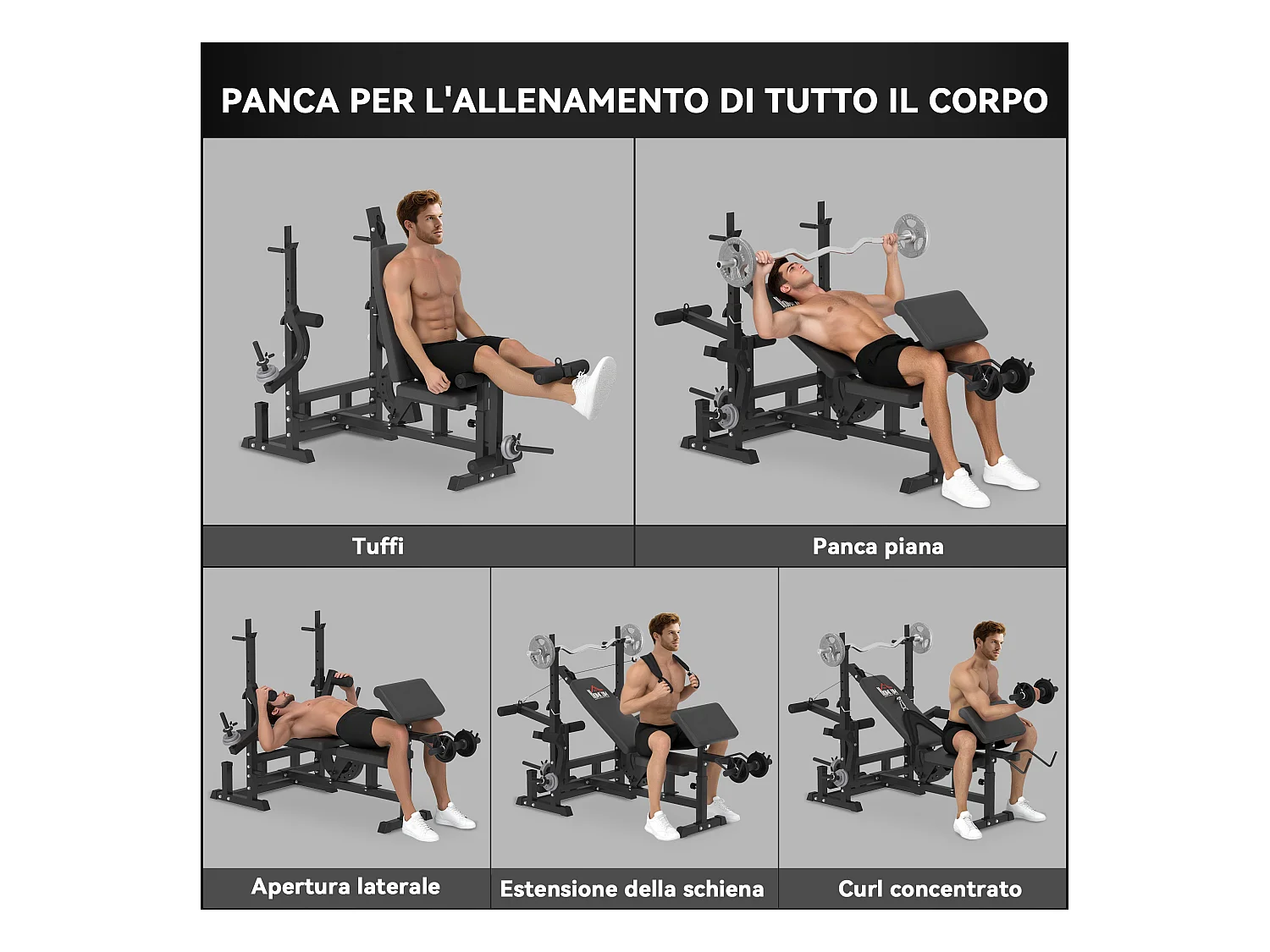 PANCA PER L'ALLENAMENTO DI TUTTO IL CORPO

Tuffi

Panca piana

Apertura laterale

Estensione della schiena

Curl concentrato