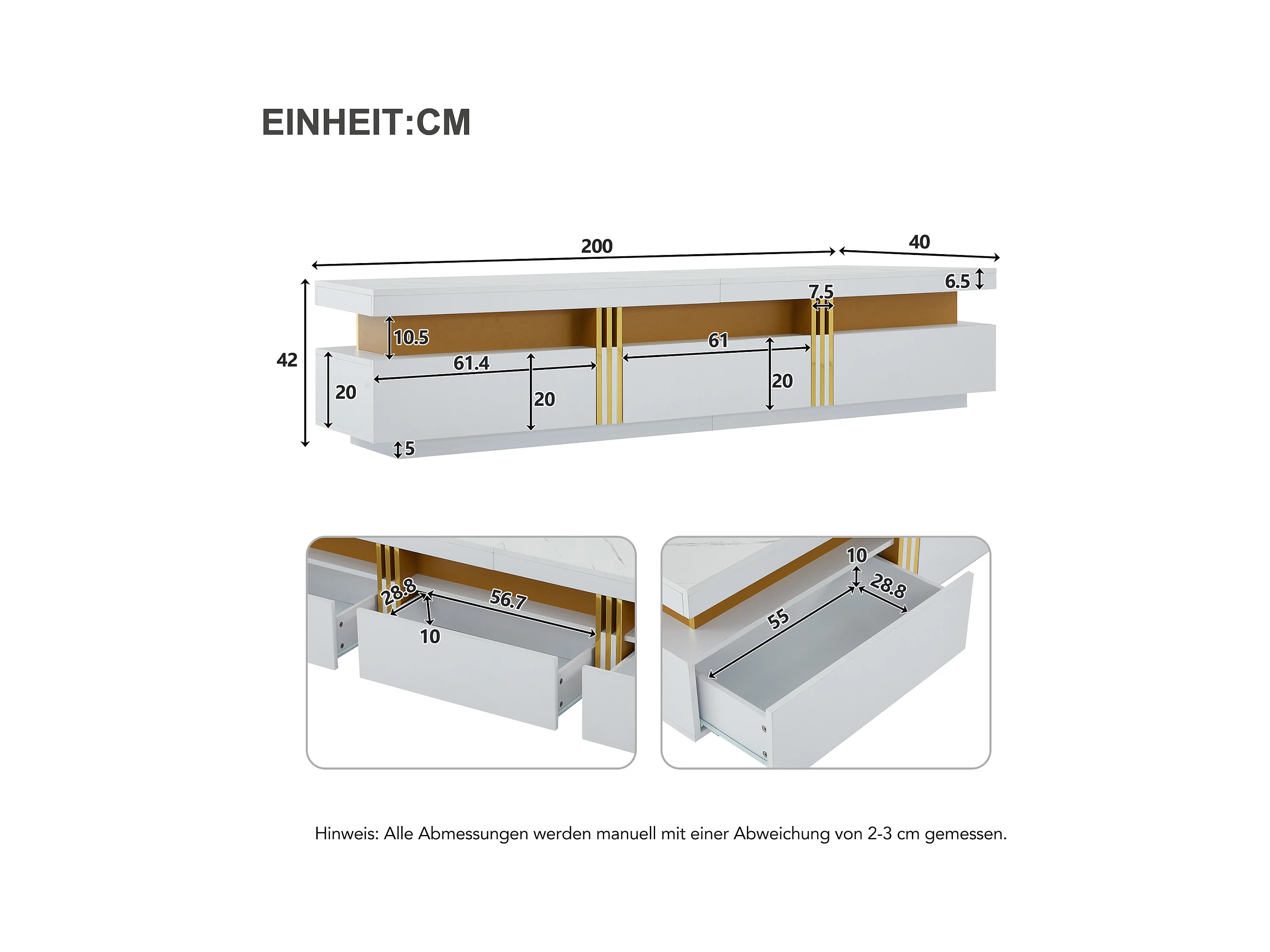 EINHEIT:CM

200
40
6.5
7.5
10.5
61
42
61.4
20
20
20
5

28.8
56.7
10

10
28.8
55

Hinweis: Alle Abmessungen werden manuell mit einer Abweichung von 2-3 cm gemessen.