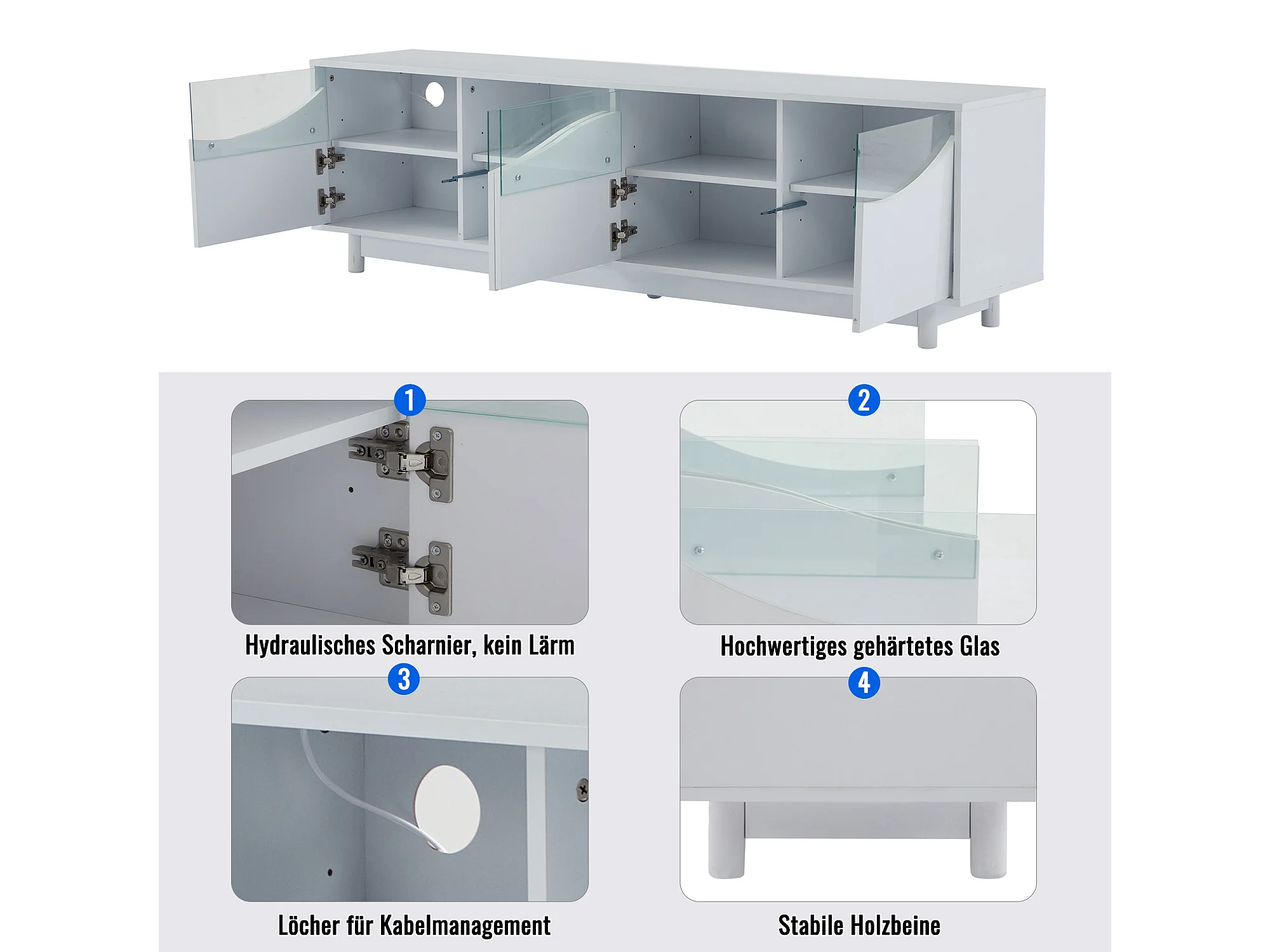 1

Hydraulisches Scharnier, kein Lärm

2

Hochwertiges gehärtetes Glas

3

Löcher für Kabelmanagement

4

Stabile Holzbeine