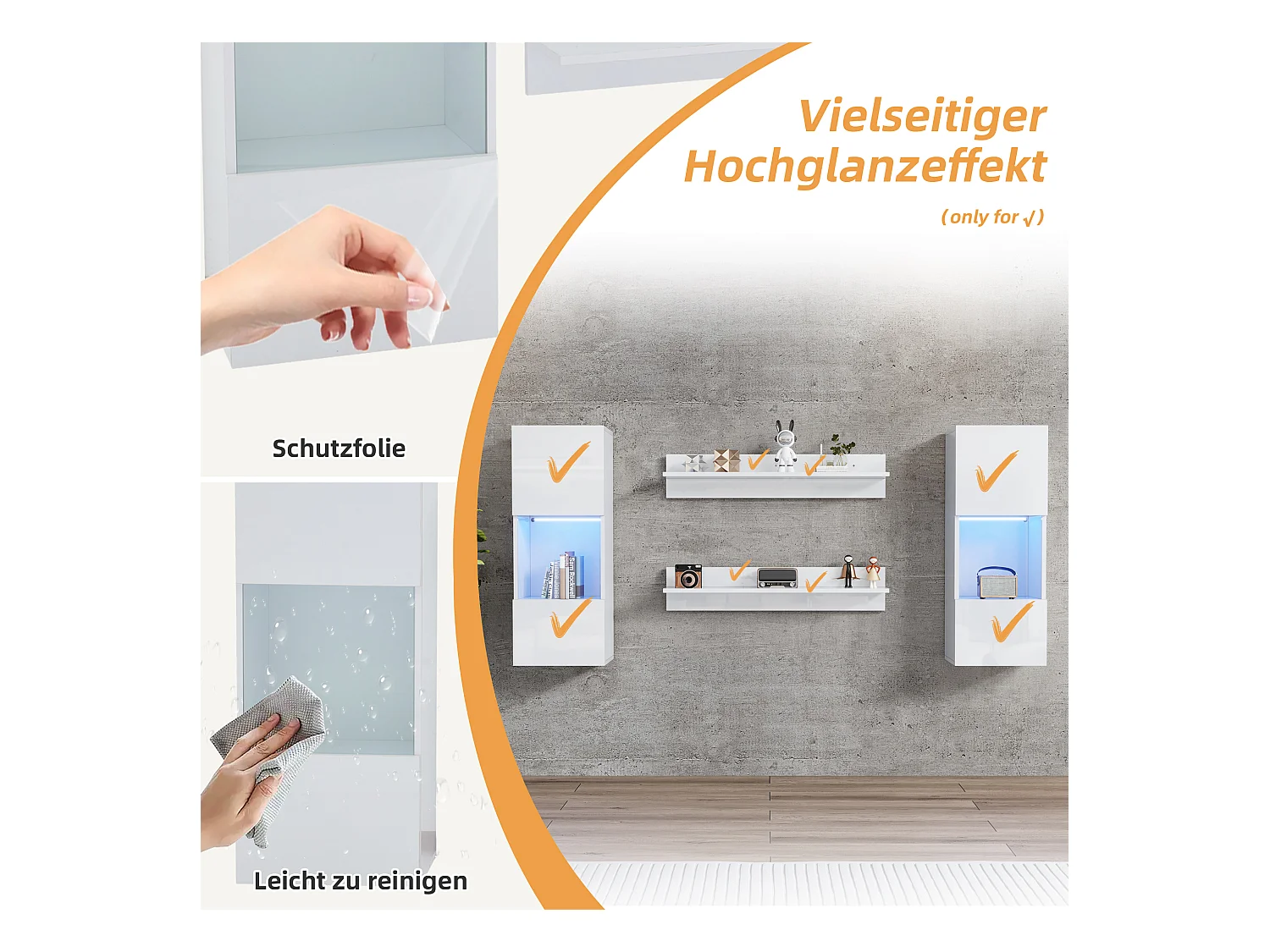 Vielseitiger Hochglanzeffekt

(only for √)

Schutzfolie

Leicht zu reinigen