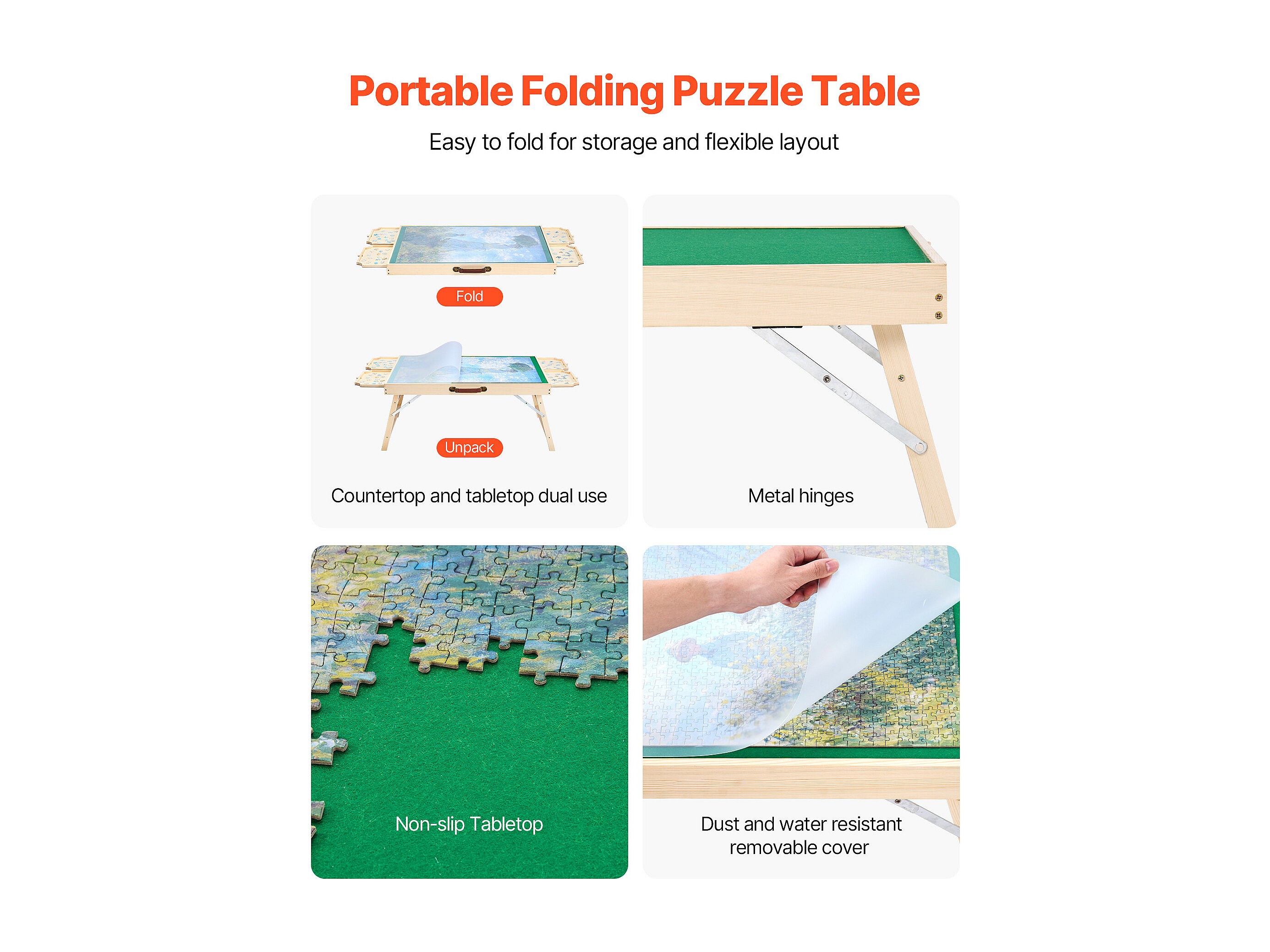 Portable Folding Puzzle Table

Easy to fold for storage and flexible layout

Fold

Unpack

Countertop and tabletop dual use

Metal hinges

Non-slip Tabletop

Dust and water resistant removable cover