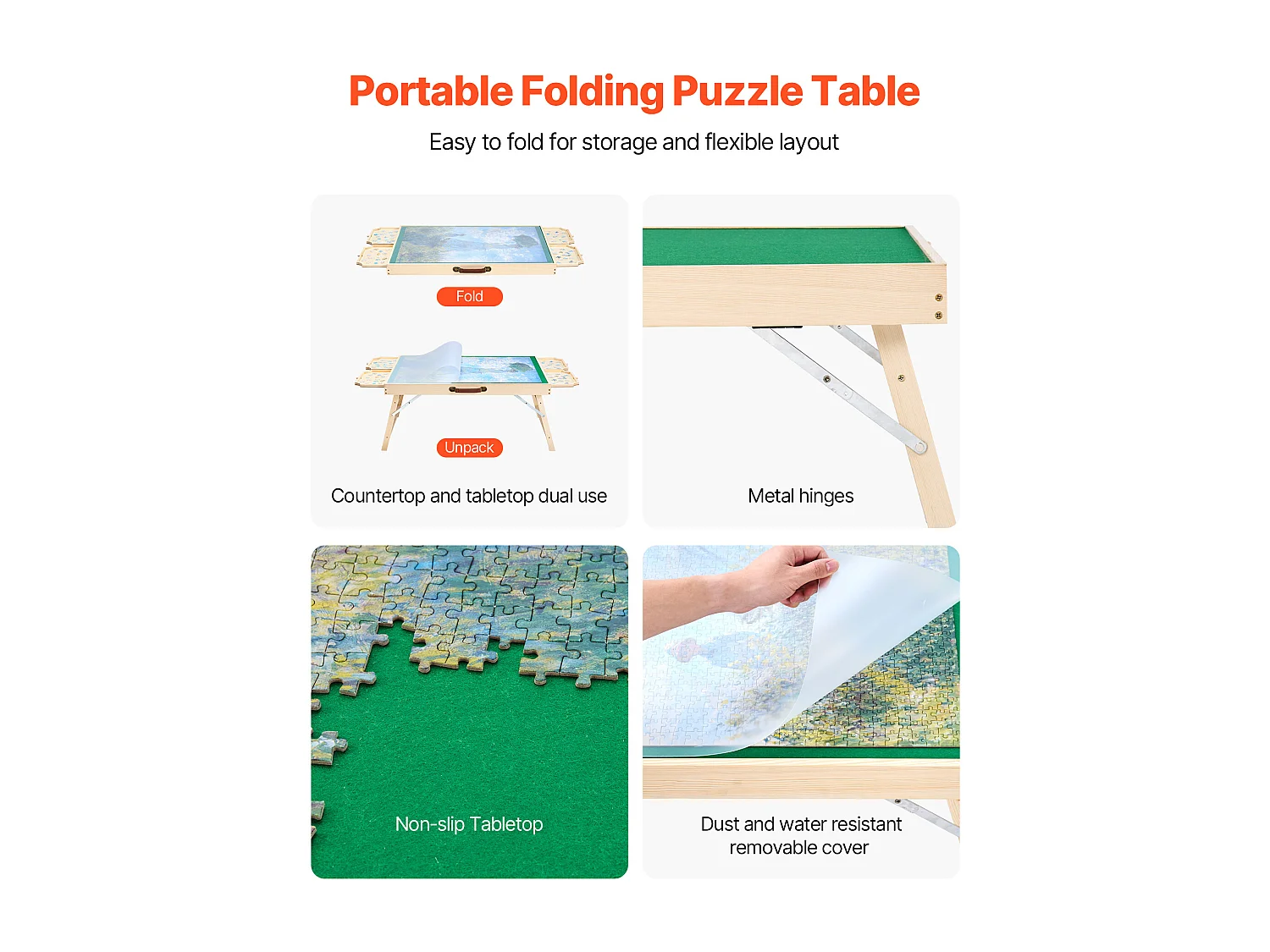 Portable Folding Puzzle Table

Easy to fold for storage and flexible layout

Fold

Unpack

Countertop and tabletop dual use

Metal hinges

Non-slip Tabletop

Dust and water resistant removable cover