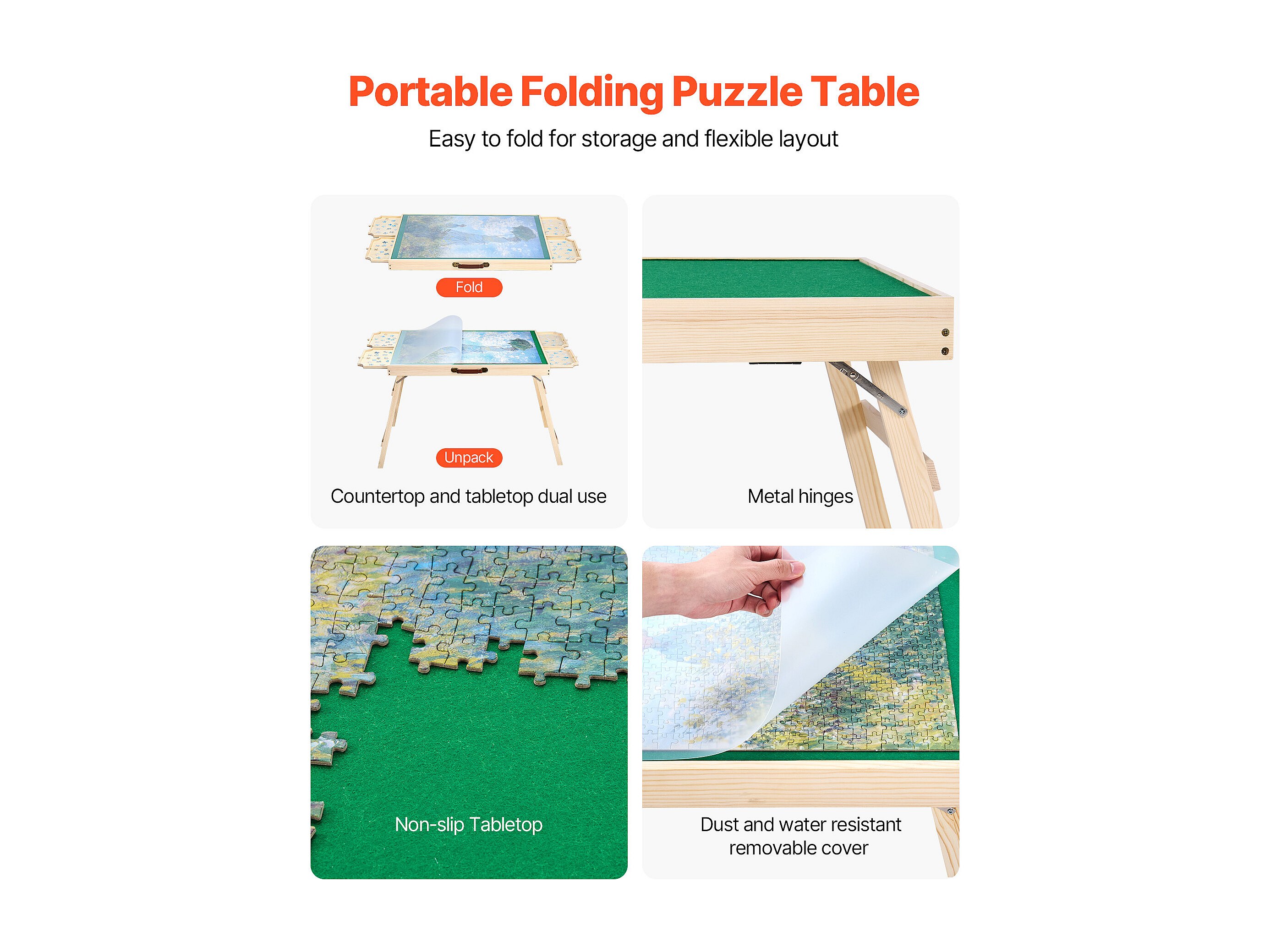 Portable Folding Puzzle Table

Easy to fold for storage and flexible layout

Fold

Unpack

Countertop and tabletop dual use

Metal hinges

Non-slip Tabletop

Dust and water resistant removable cover