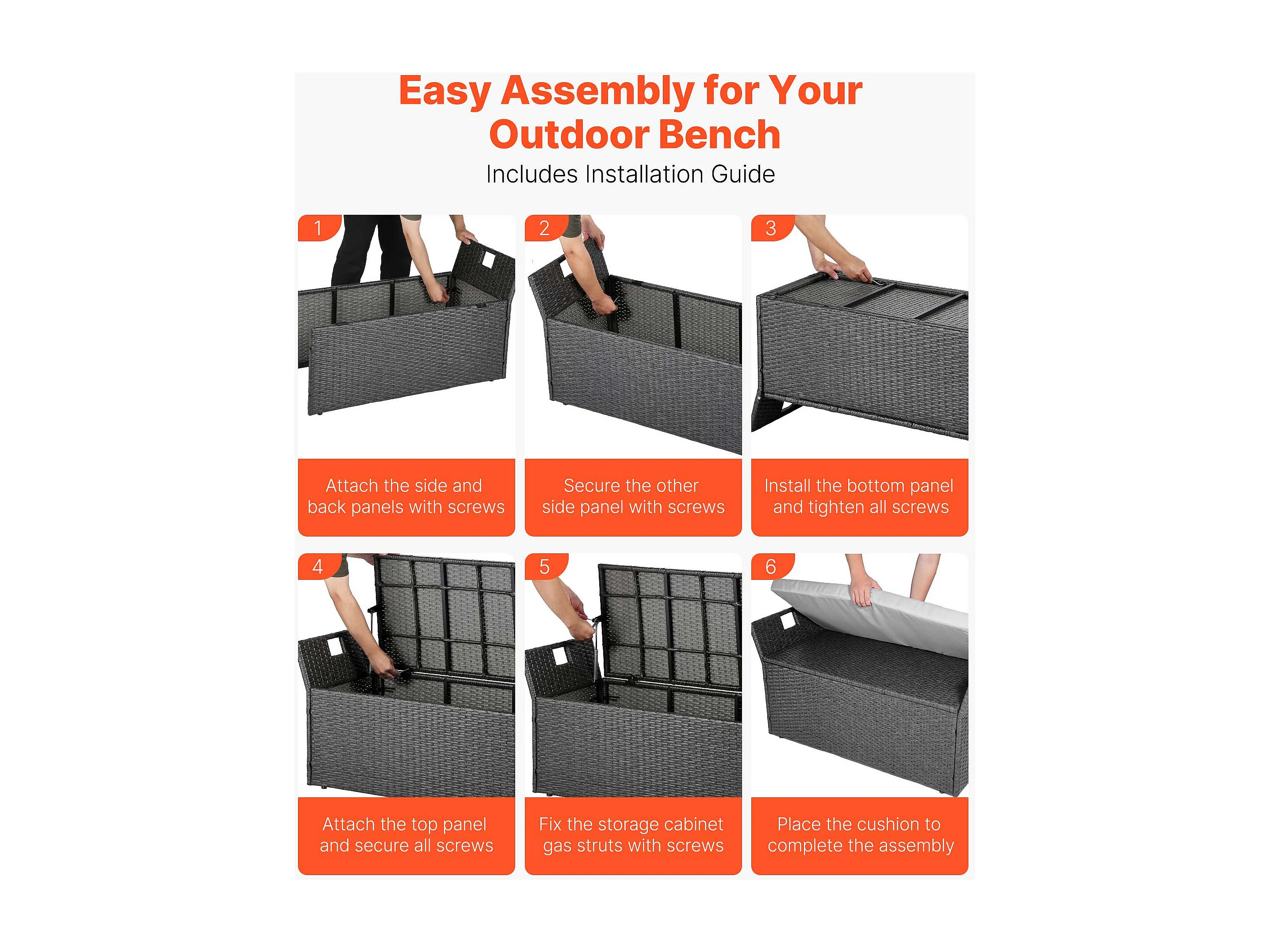 Easy Assembly for Your Outdoor Bench

Includes Installation Guide

1

Attach the side and back panels with screws

2

Secure the other side panel with screws

3

Install the bottom panel and tighten all screws

4

Attach the top panel and secure all screws

5

Fix the storage cabinet gas struts with screws

6

Place the cushion to complete the assembly