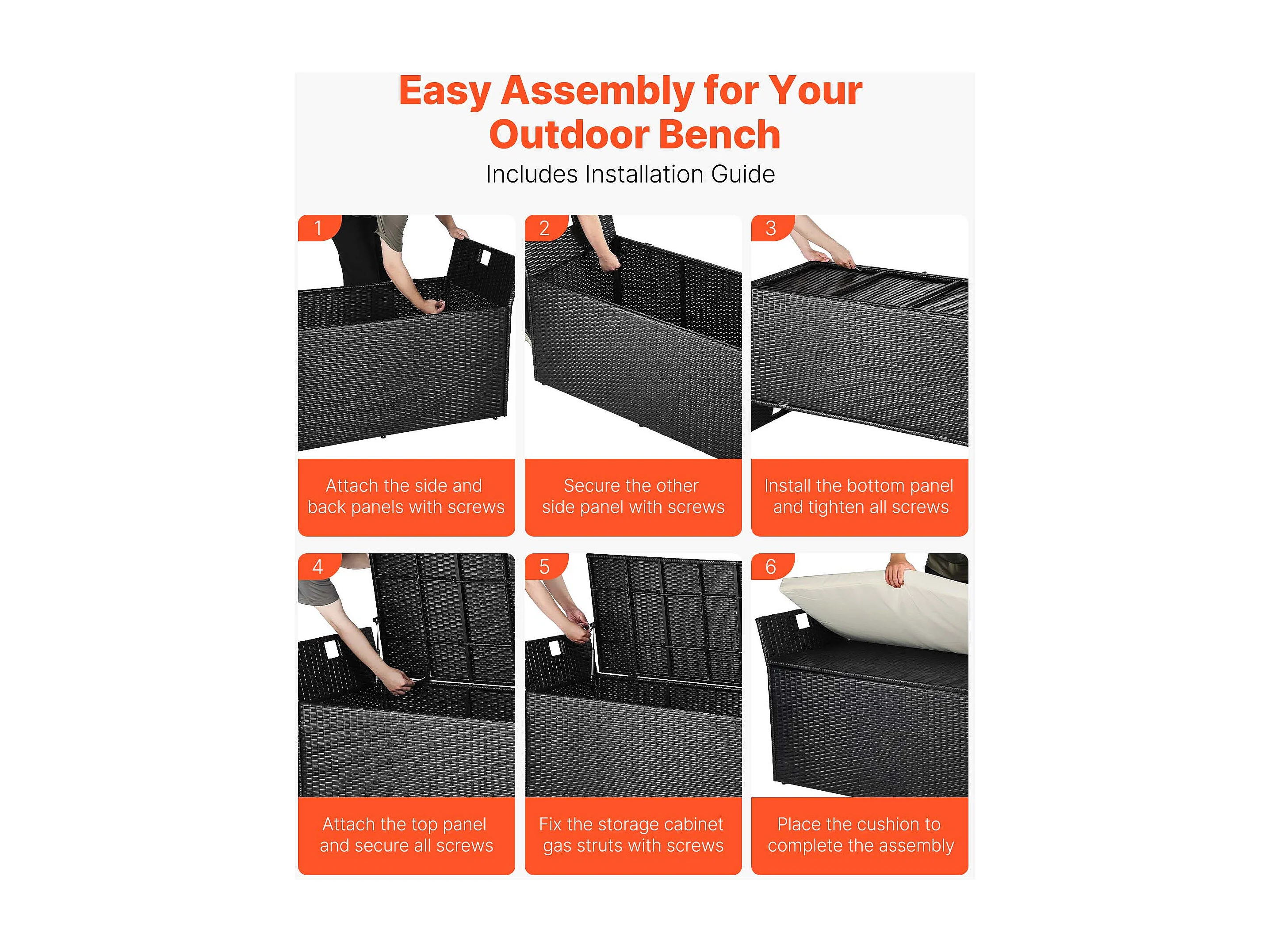 Easy Assembly for Your Outdoor Bench

Includes Installation Guide

1

Attach the side and back panels with screws

2

Secure the other side panel with screws

3

Install the bottom panel and tighten all screws

4

Attach the top panel and secure all screws

5

Fix the storage cabinet gas struts with screws

6

Place the cushion to complete the assembly