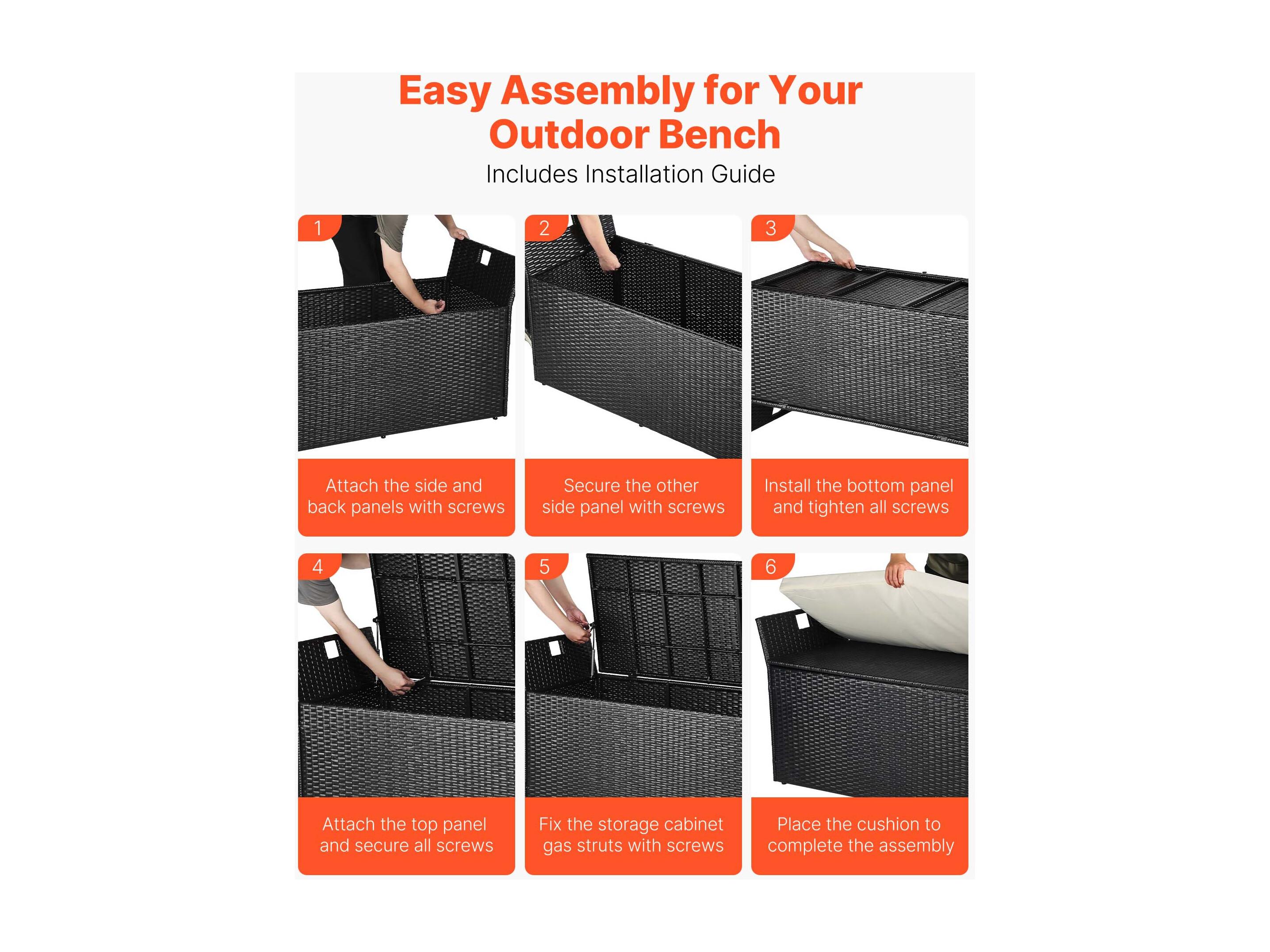 Easy Assembly for Your Outdoor Bench

Includes Installation Guide

1

Attach the side and back panels with screws

2

Secure the other side panel with screws

3

Install the bottom panel and tighten all screws

4

Attach the top panel and secure all screws

5

Fix the storage cabinet gas struts with screws

6

Place the cushion to complete the assembly