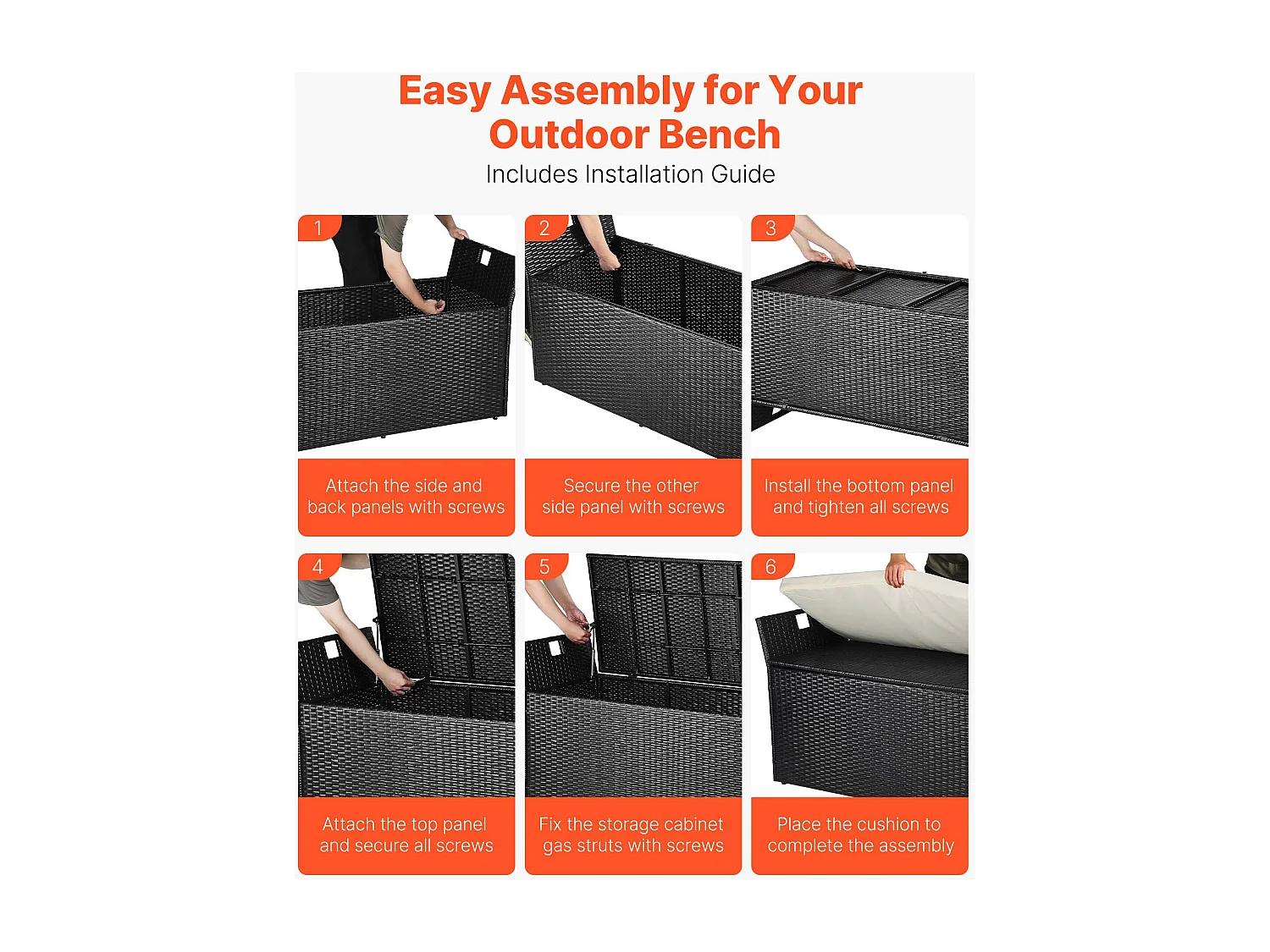 Easy Assembly for Your Outdoor Bench

Includes Installation Guide

1

Attach the side and back panels with screws

2

Secure the other side panel with screws

3

Install the bottom panel and tighten all screws

4

Attach the top panel and secure all screws

5

Fix the storage cabinet gas struts with screws

6

Place the cushion to complete the assembly