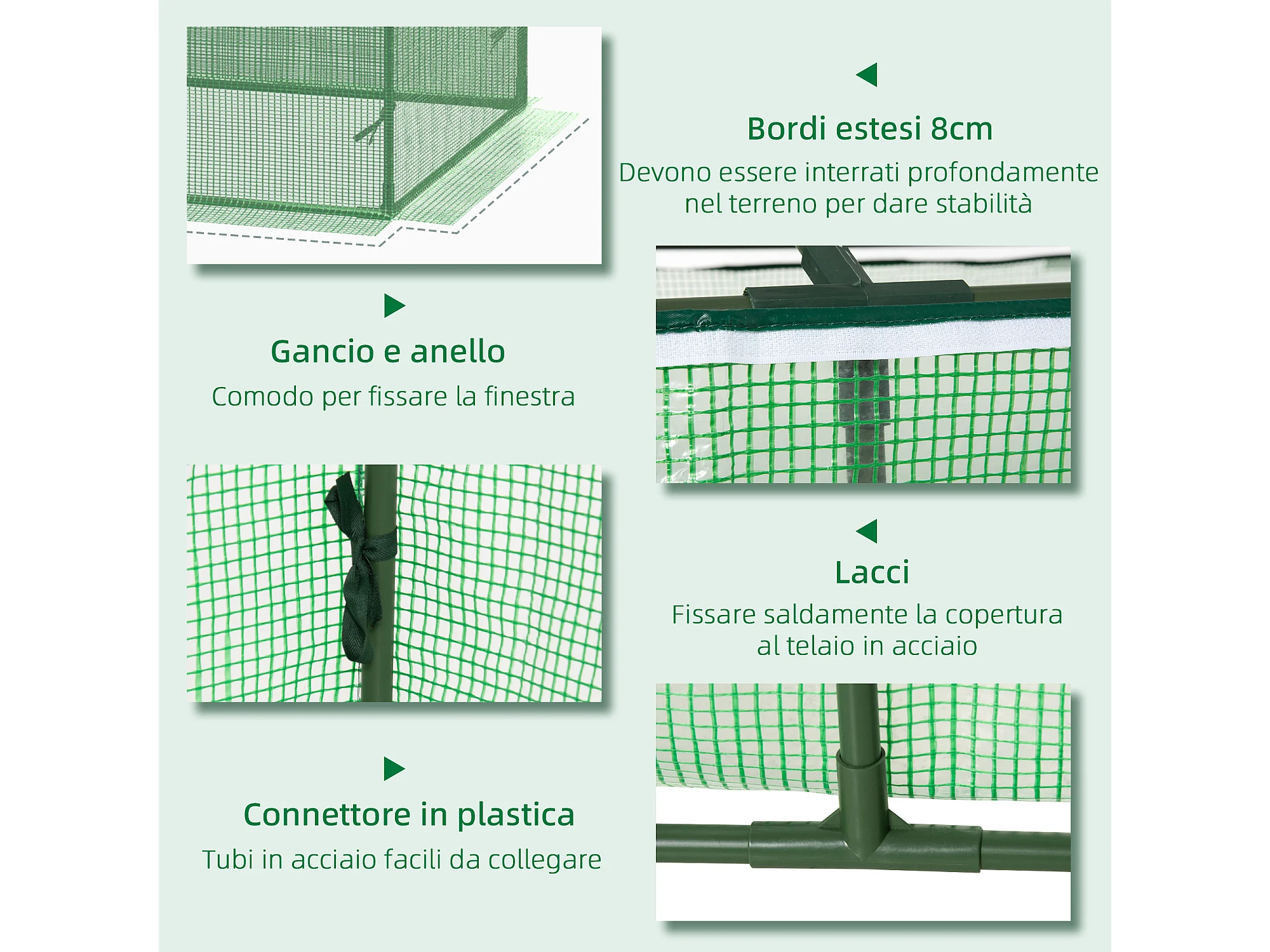 Bordi estesi 8cm
Devono essere interrati profondamente nel terreno per dare stabilità

Gancio e anello
Comodo per fissare la finestra

Lacci
Fissare saldamente la copertura al telaio in acciaio

Connettore in plastica
Tubi in acciaio facili da collegare