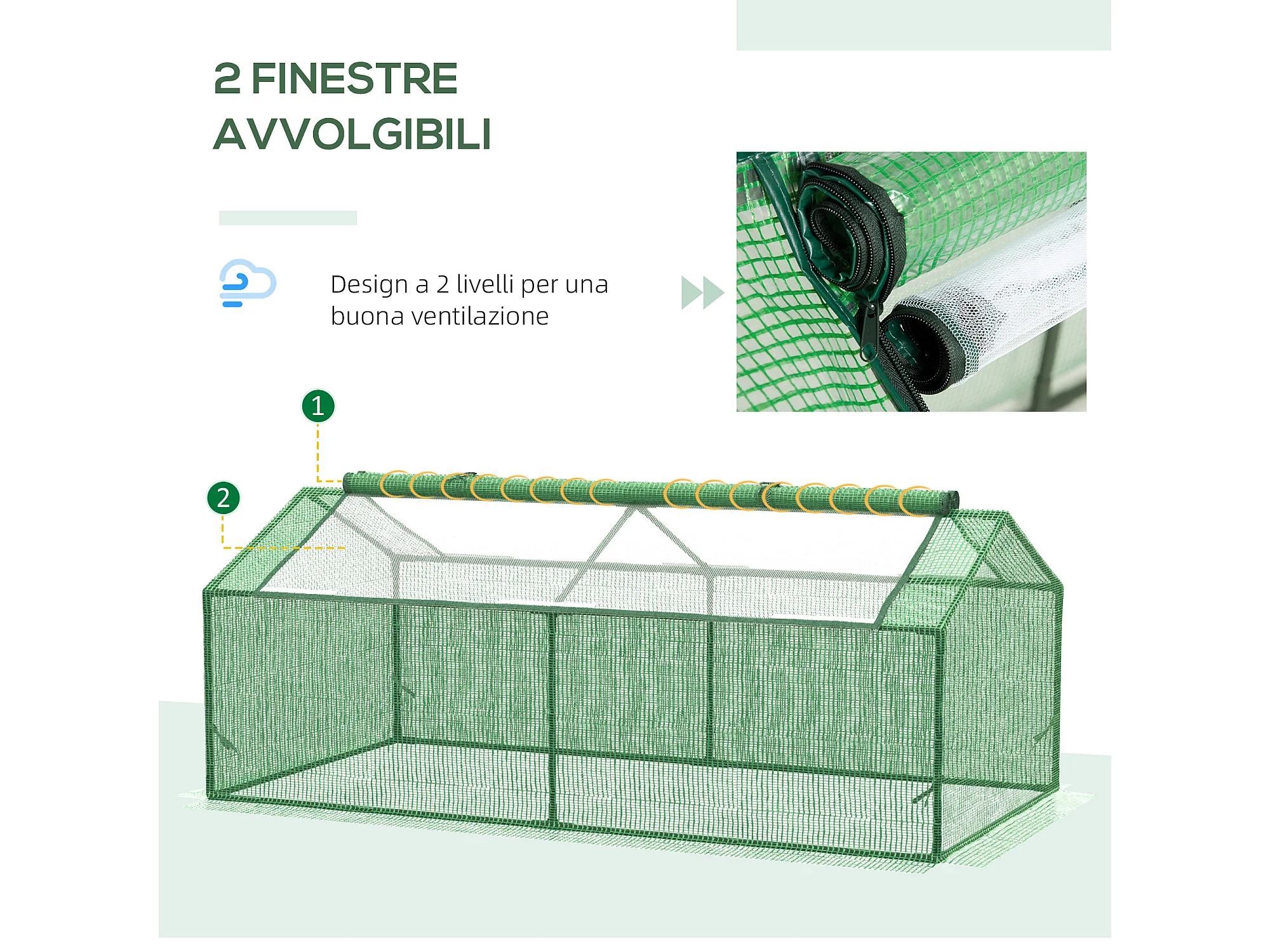 2 FINESTRE AVVOLGIBILI

Design a 2 livelli per una buona ventilazione

1

2