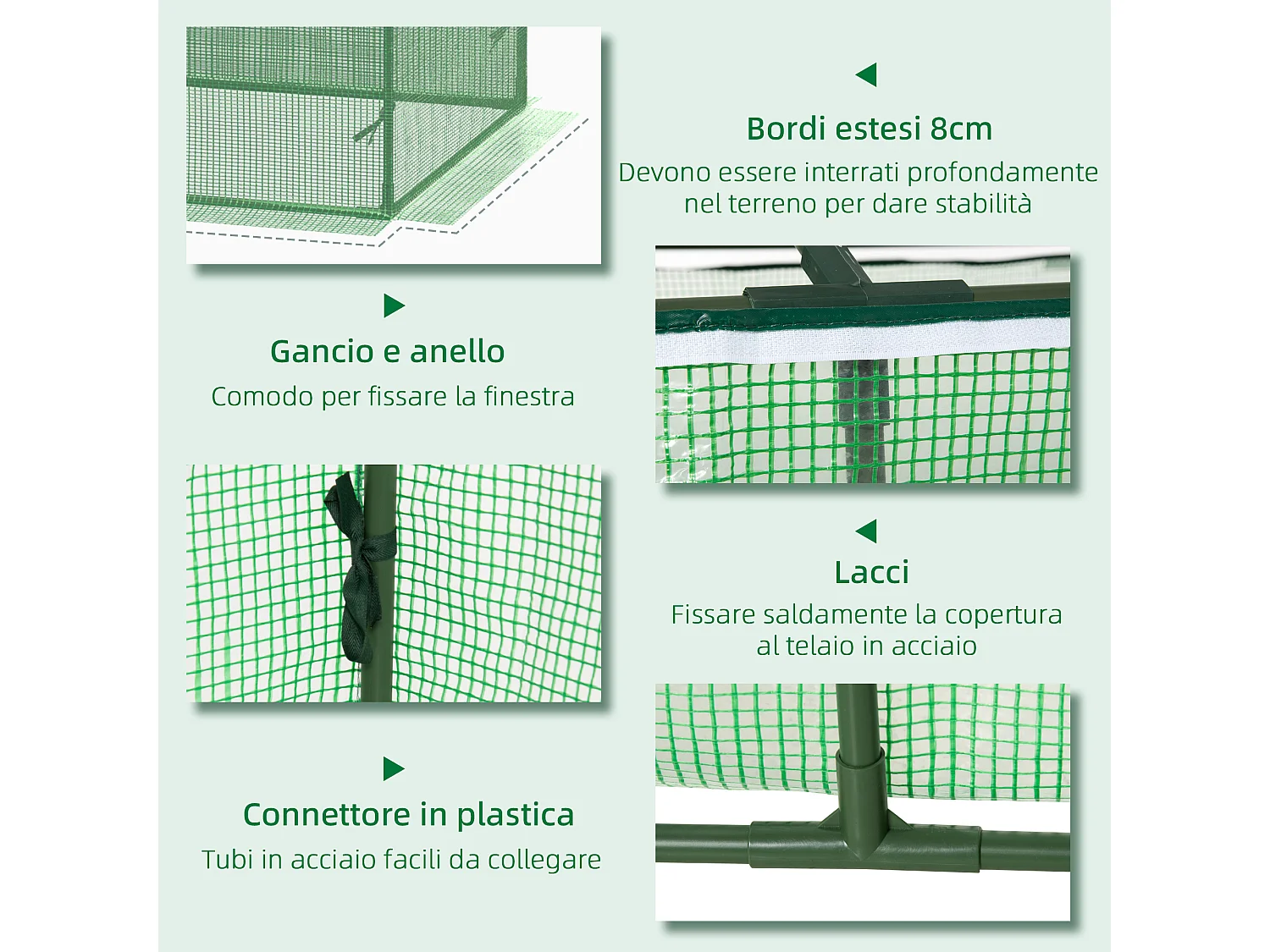 Bordi estesi 8cm

Devono essere interrati profondamente nel terreno per dare stabilità

Gancio e anello

Comodo per fissare la finestra

Lacci

Fissare saldamente la copertura al telaio in acciaio

Connettore in plastica

Tubi in acciaio facili da collegare