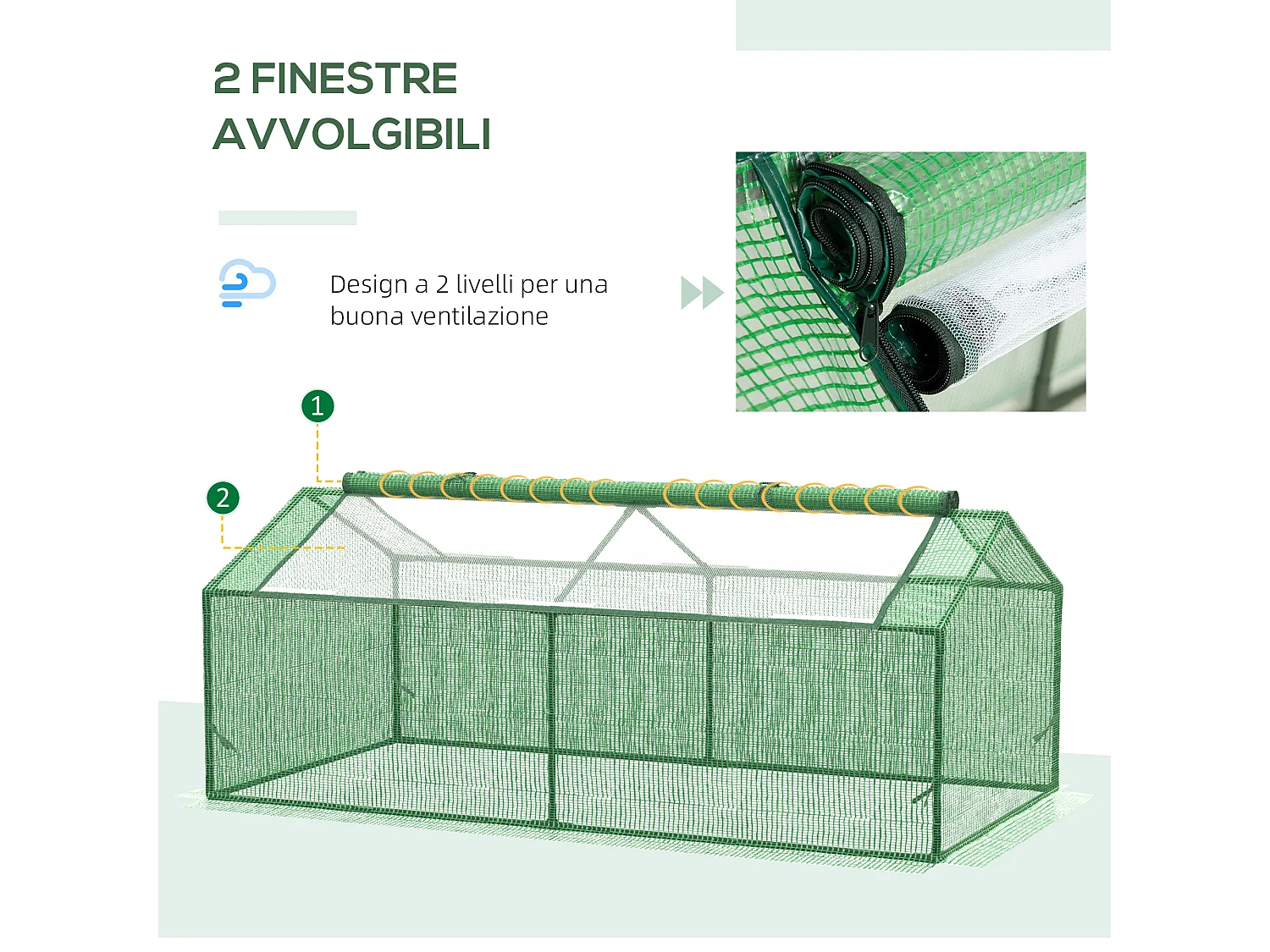 2 FINESTRE AVVOLGIBILI

Design a 2 livelli per una buona ventilazione

1

2