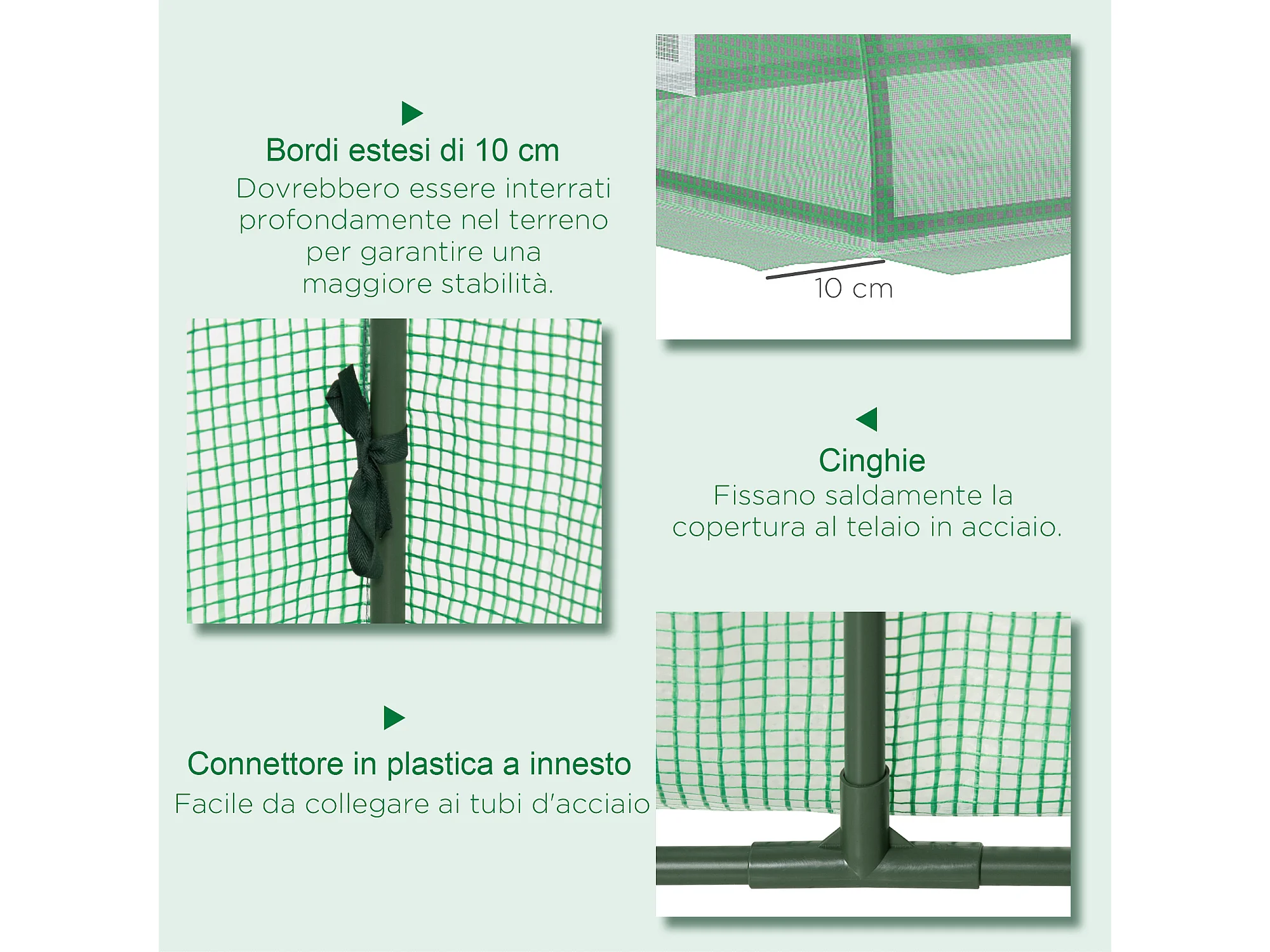 Bordi estesi di 10 cm
Dovrebbero essere interrati profondamente nel terreno per garantire una maggiore stabilità.

10 cm

Cinghie
Fissano saldamente la copertura al telaio in acciaio.

Connettore in plastica a innesto
Facile da collegare ai tubi d'acciaio