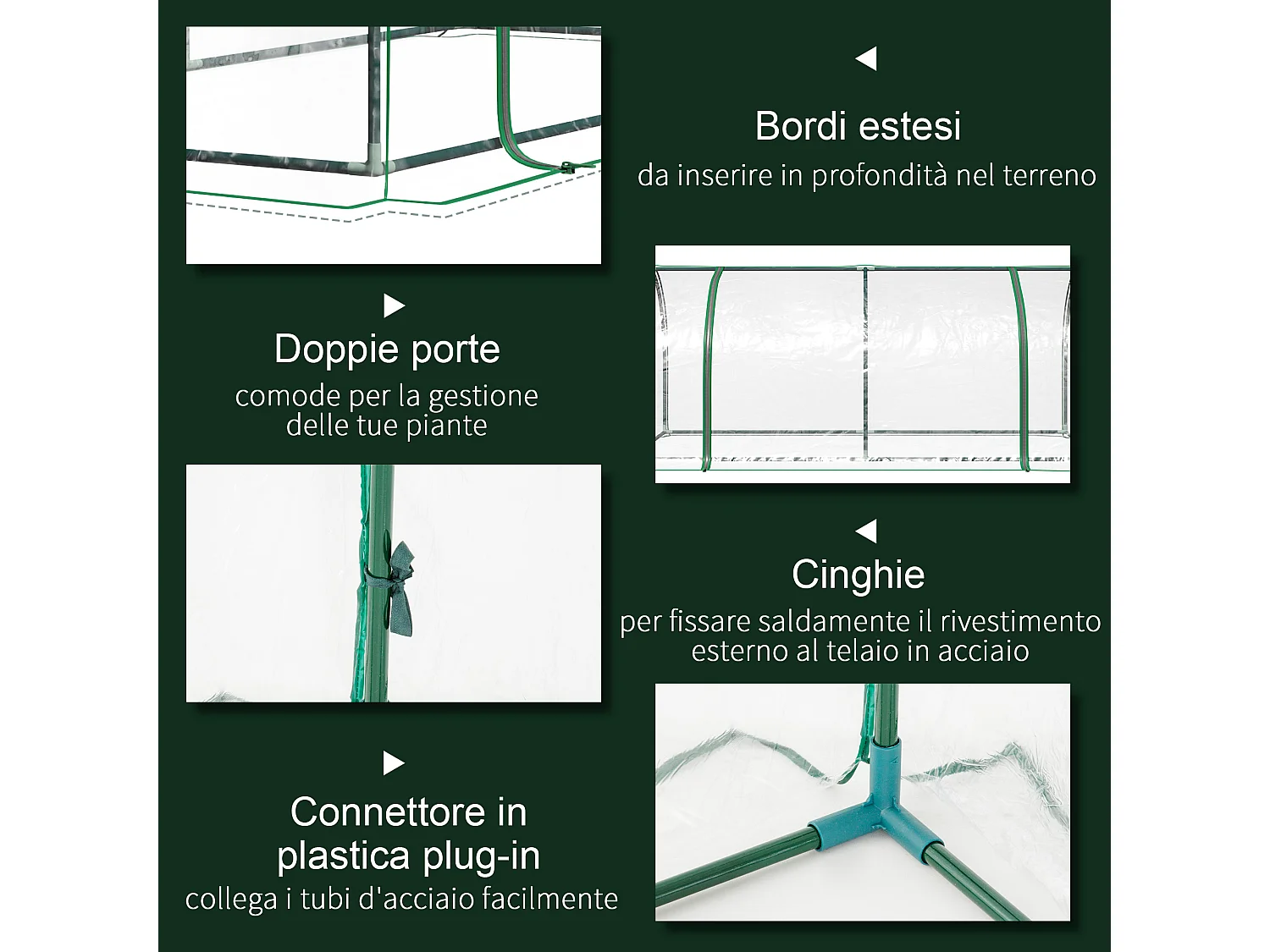 Bordi estesi
da inserire in profondità nel terreno

Doppie porte
comode per la gestione delle tue piante

Cinghie
per fissare saldamente il rivestimento esterno al telaio in acciaio

Connettore in plastica plug-in
collega i tubi d'acciaio facilmente