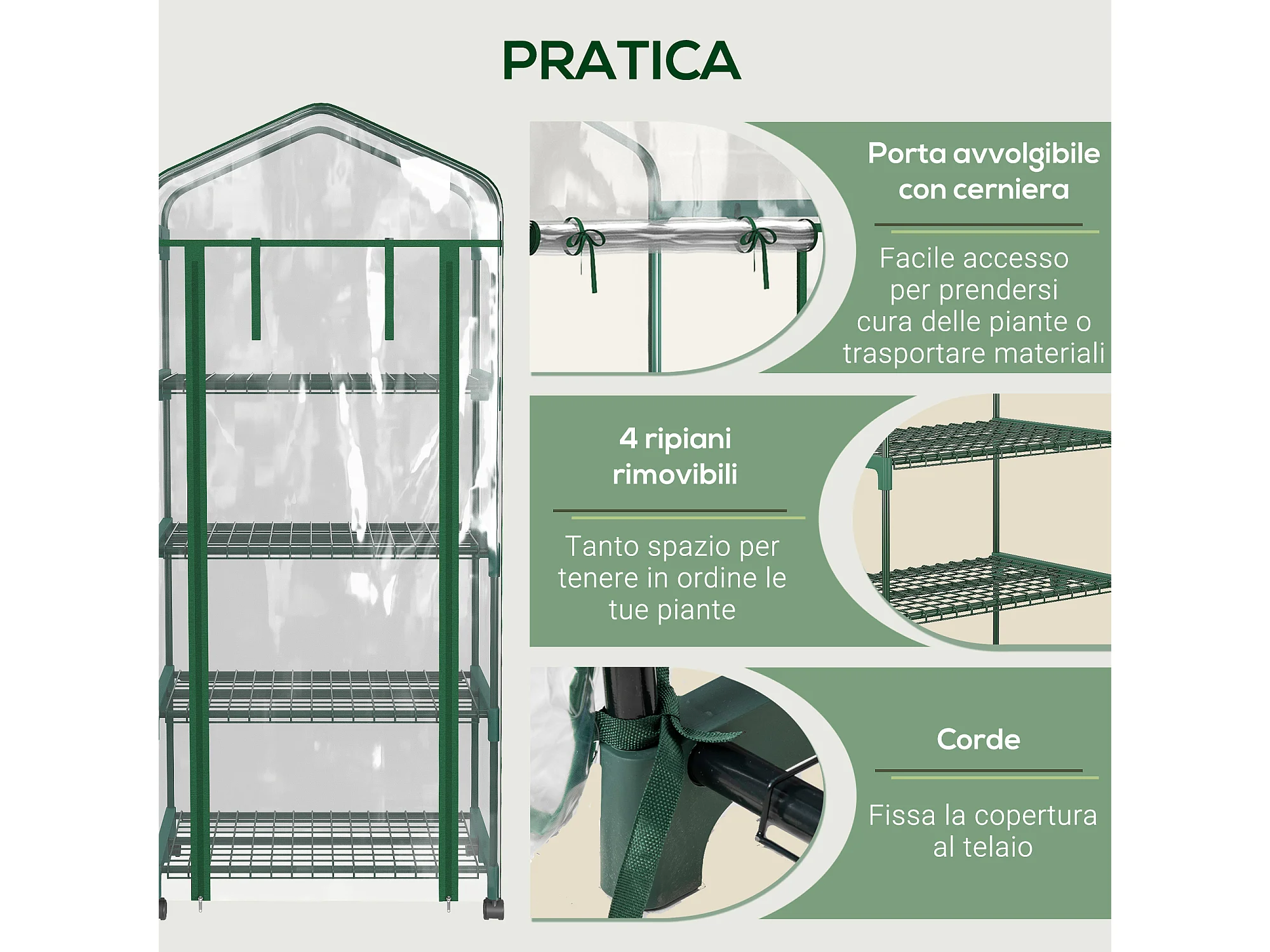 PRATICA

Porta avvolgibile con cerniera

Facile accesso per prendersi cura delle piante o trasportare materiali

4 ripiani rimovibili

Tanto spazio per tenere in ordine le tue piante

Corde

Fissa la copertura al telaio