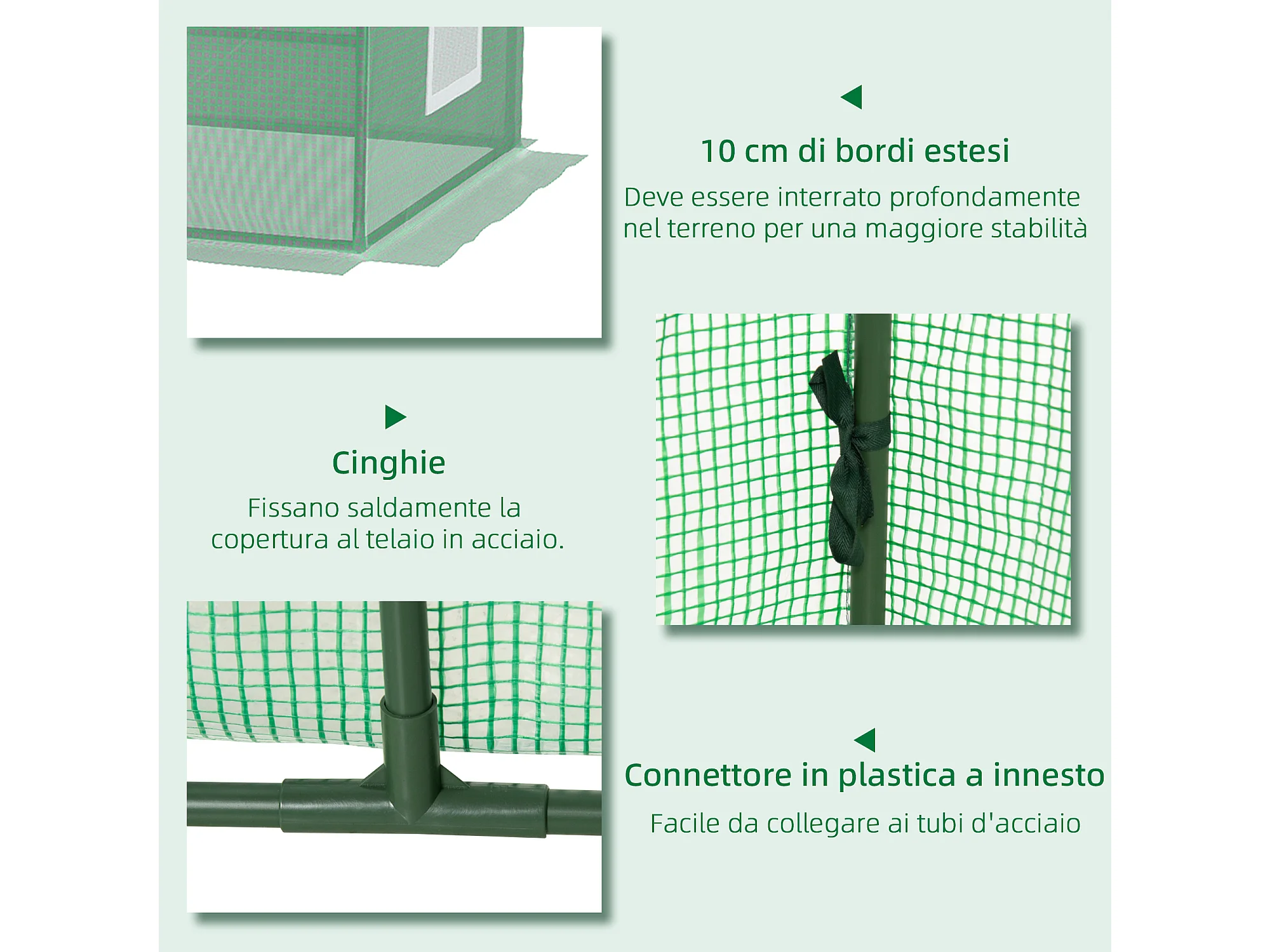 10 cm di bordi estesi

Deve essere interrato profondamente nel terreno per una maggiore stabilità

Cinghie

Fissano saldamente la copertura al telaio in acciaio.

Connettore in plastica a innesto

Facile da collegare ai tubi d'acciaio