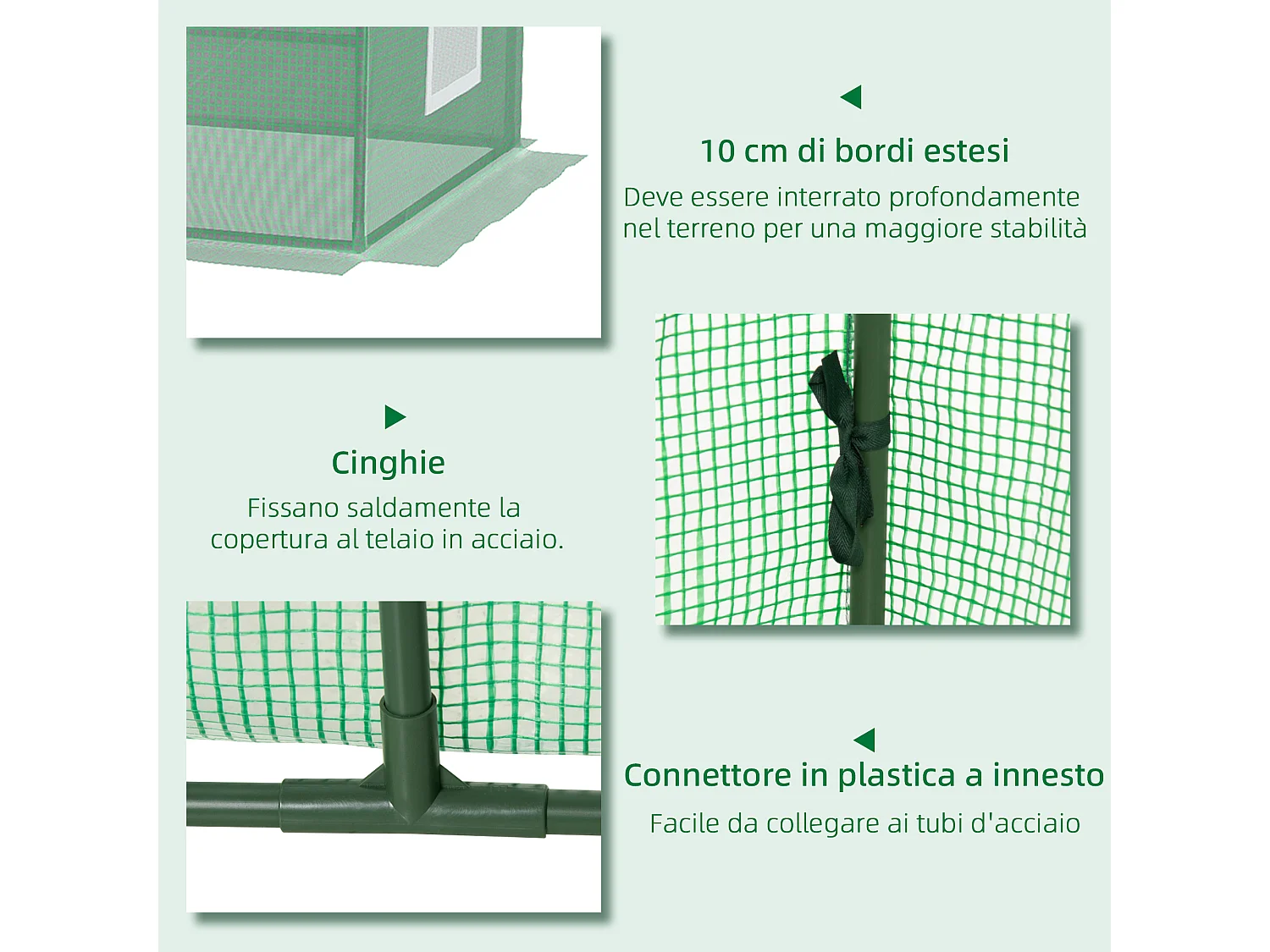 10 cm di bordi estesi

Deve essere interrato profondamente nel terreno per una maggiore stabilità

Cinghie

Fissano saldamente la copertura al telaio in acciaio.

Connettore in plastica a innesto

Facile da collegare ai tubi d'acciaio